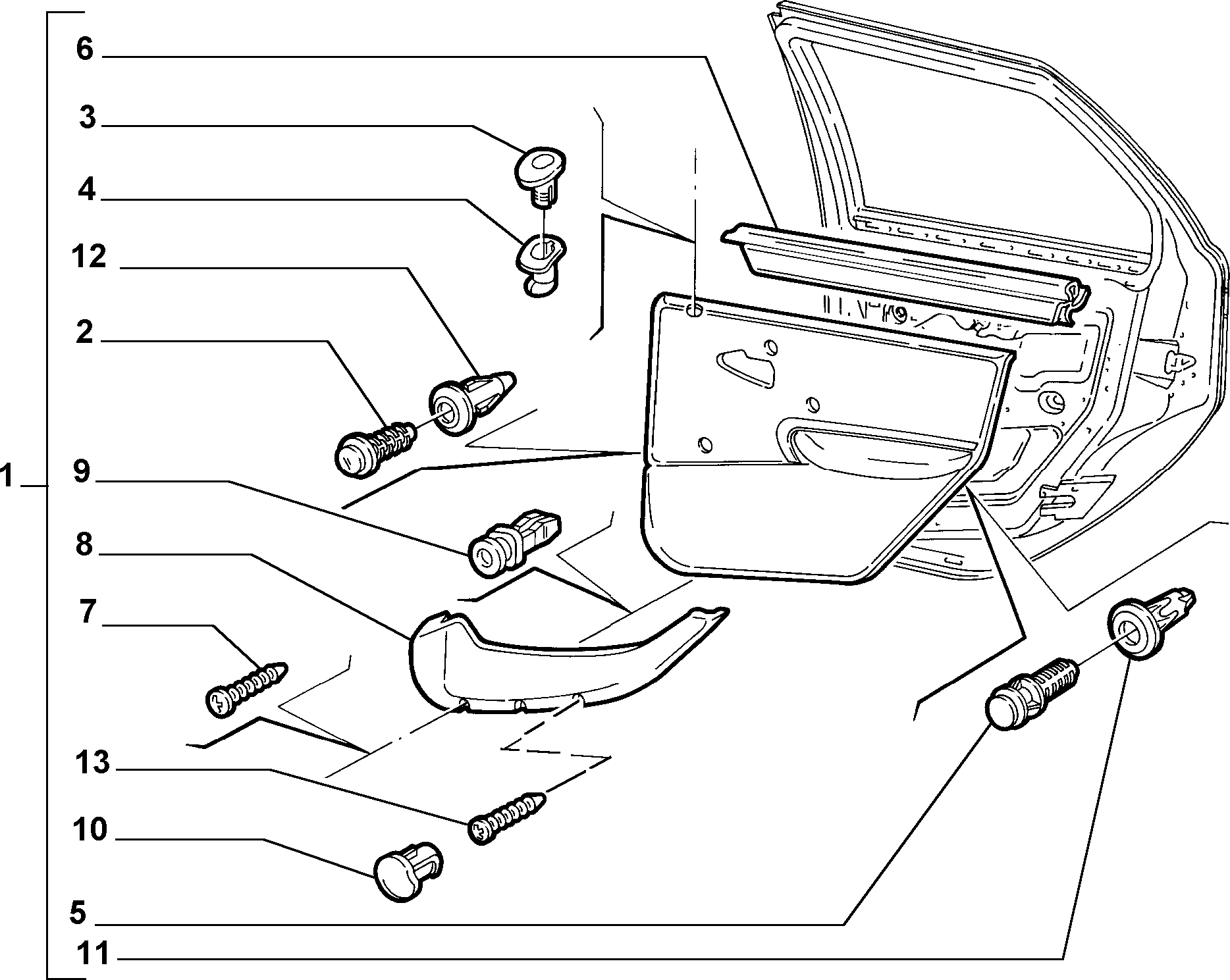 6
3
4
12
2
1
9
8
7
13
10
5
11