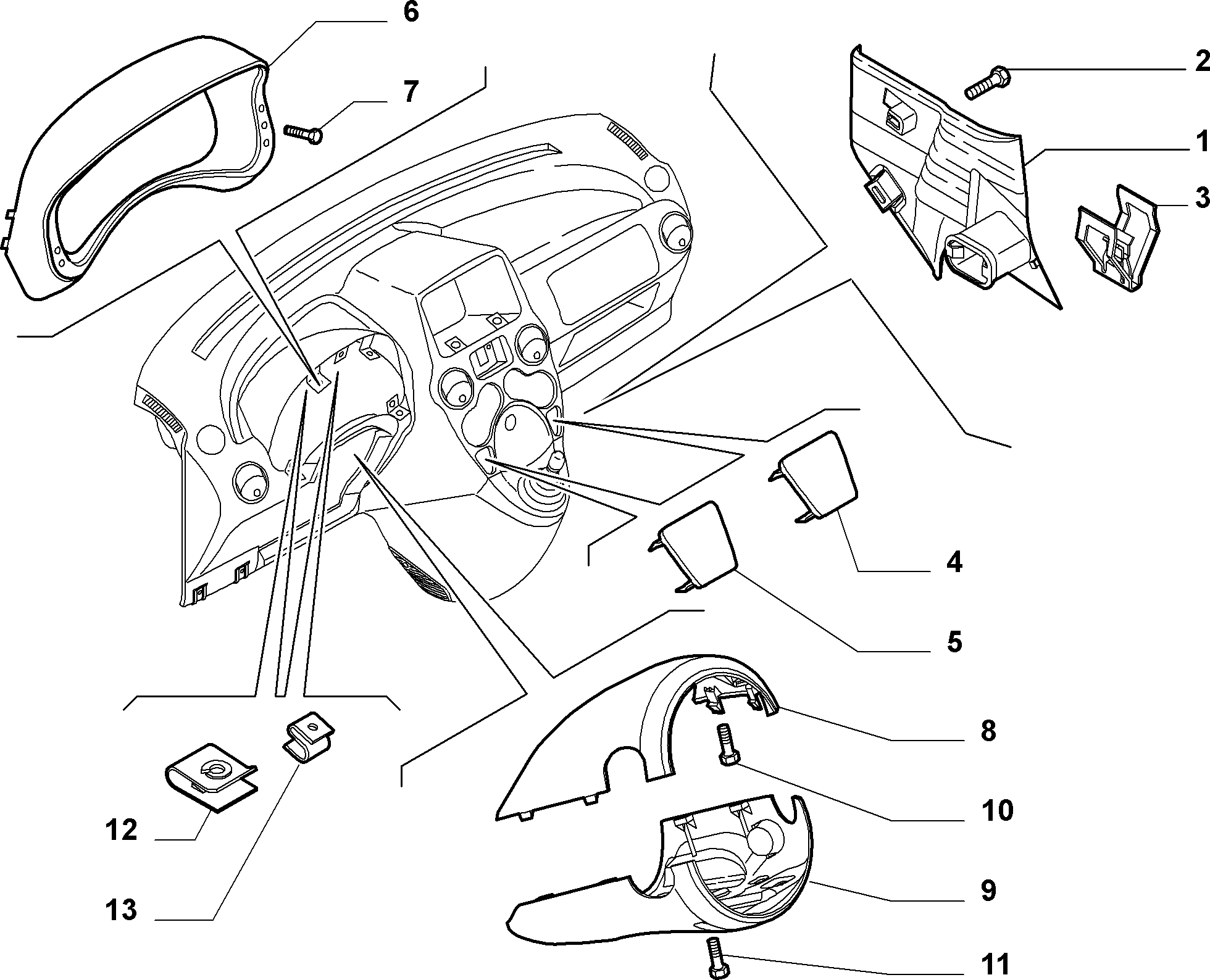 6
7
2
1
3
4
5
8
10
9
11
12
13