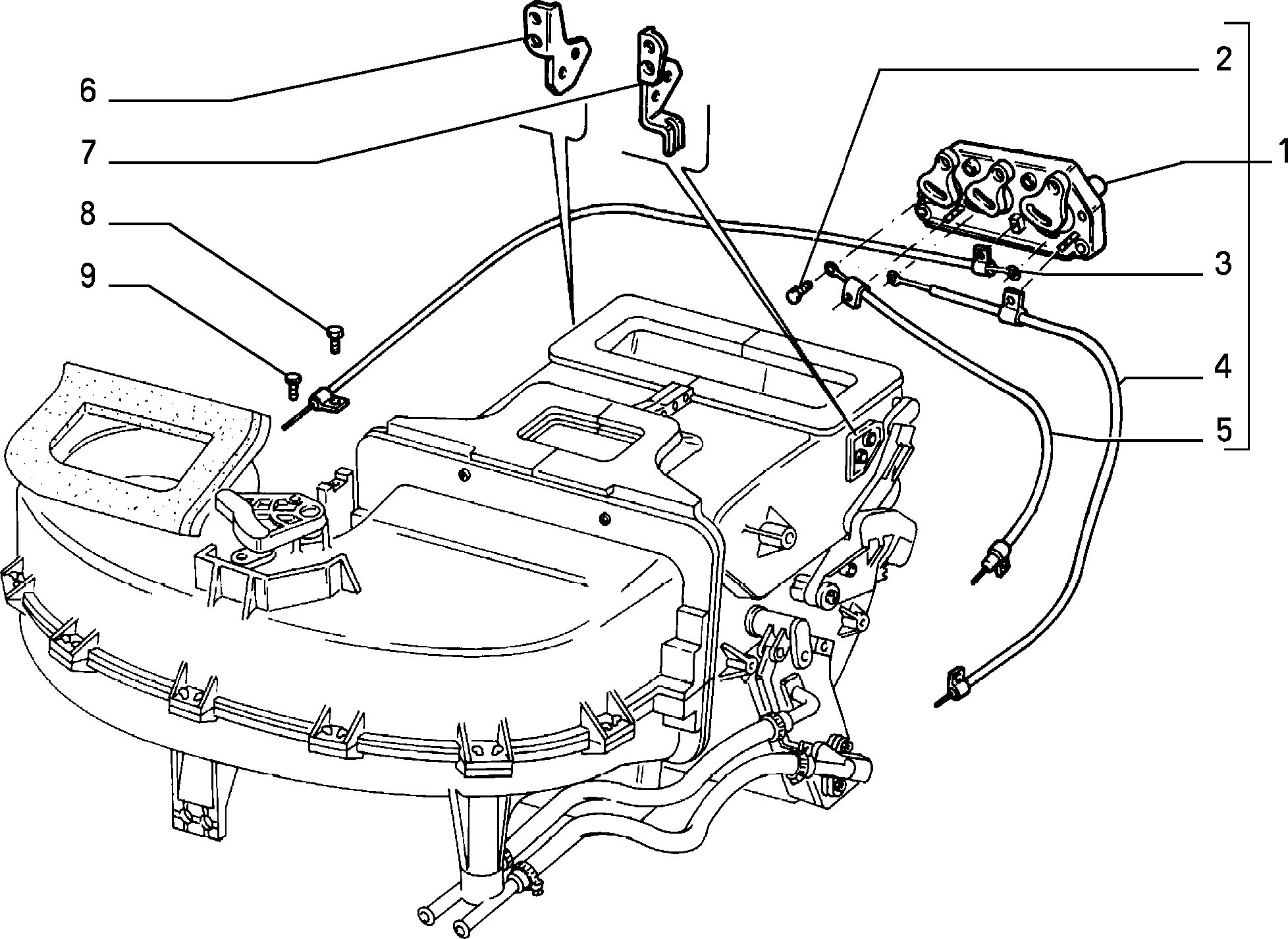 6
7
8
9
2
1
3
4
5