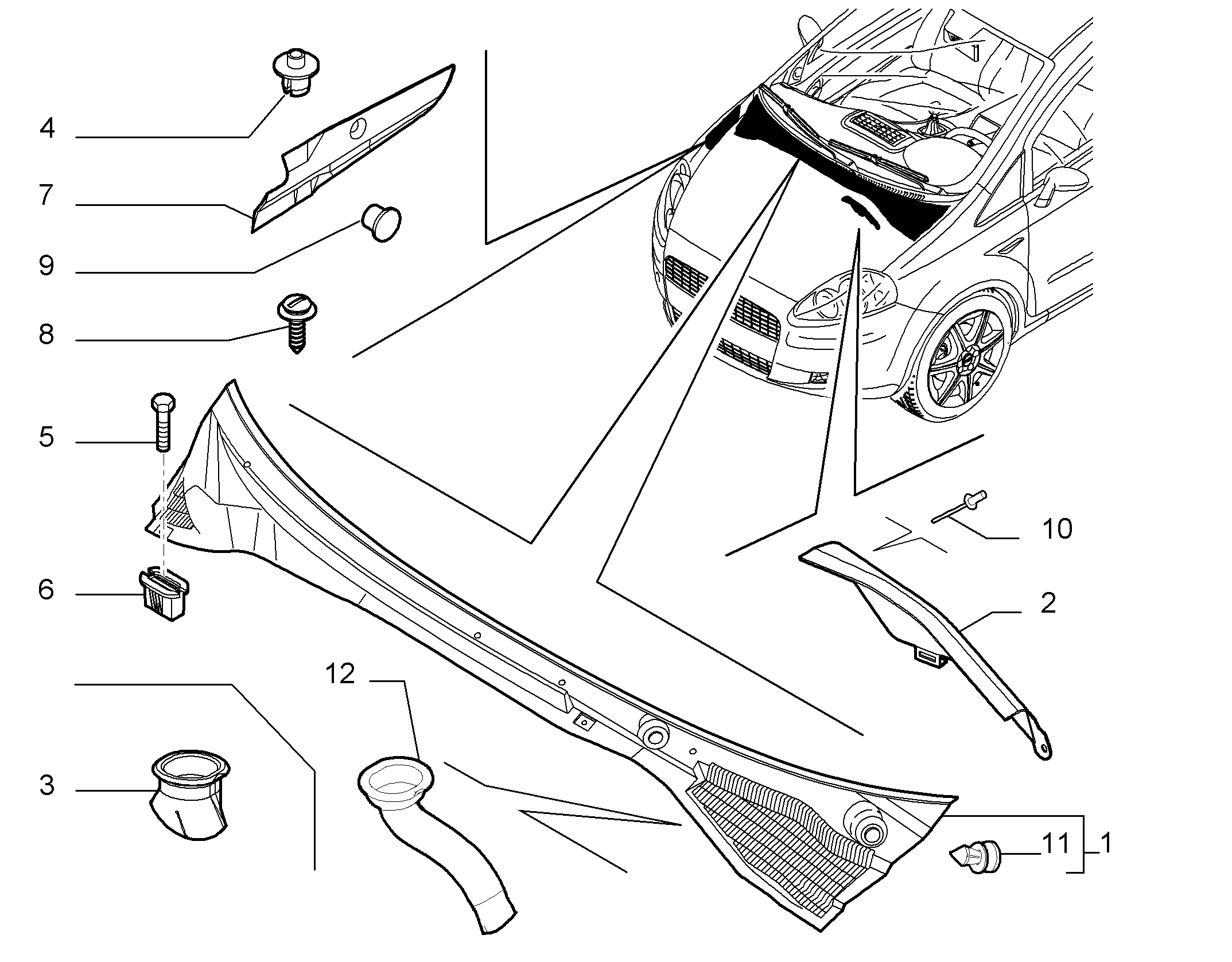 4
7
9
8
5
6
3
12
10
2
11
1