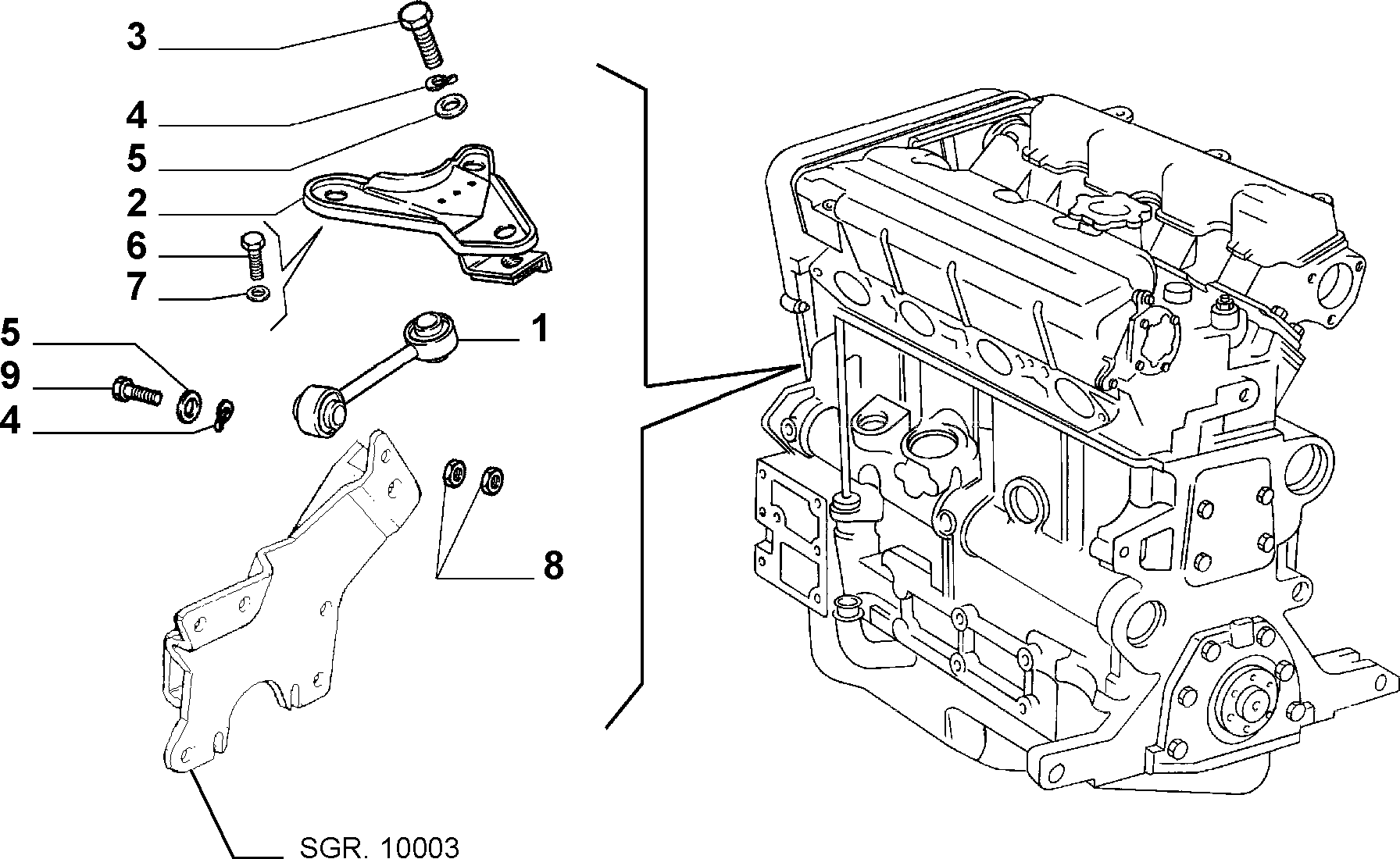 3
4
5
2
6
7
5
9
4
1
8
SGR. 10003