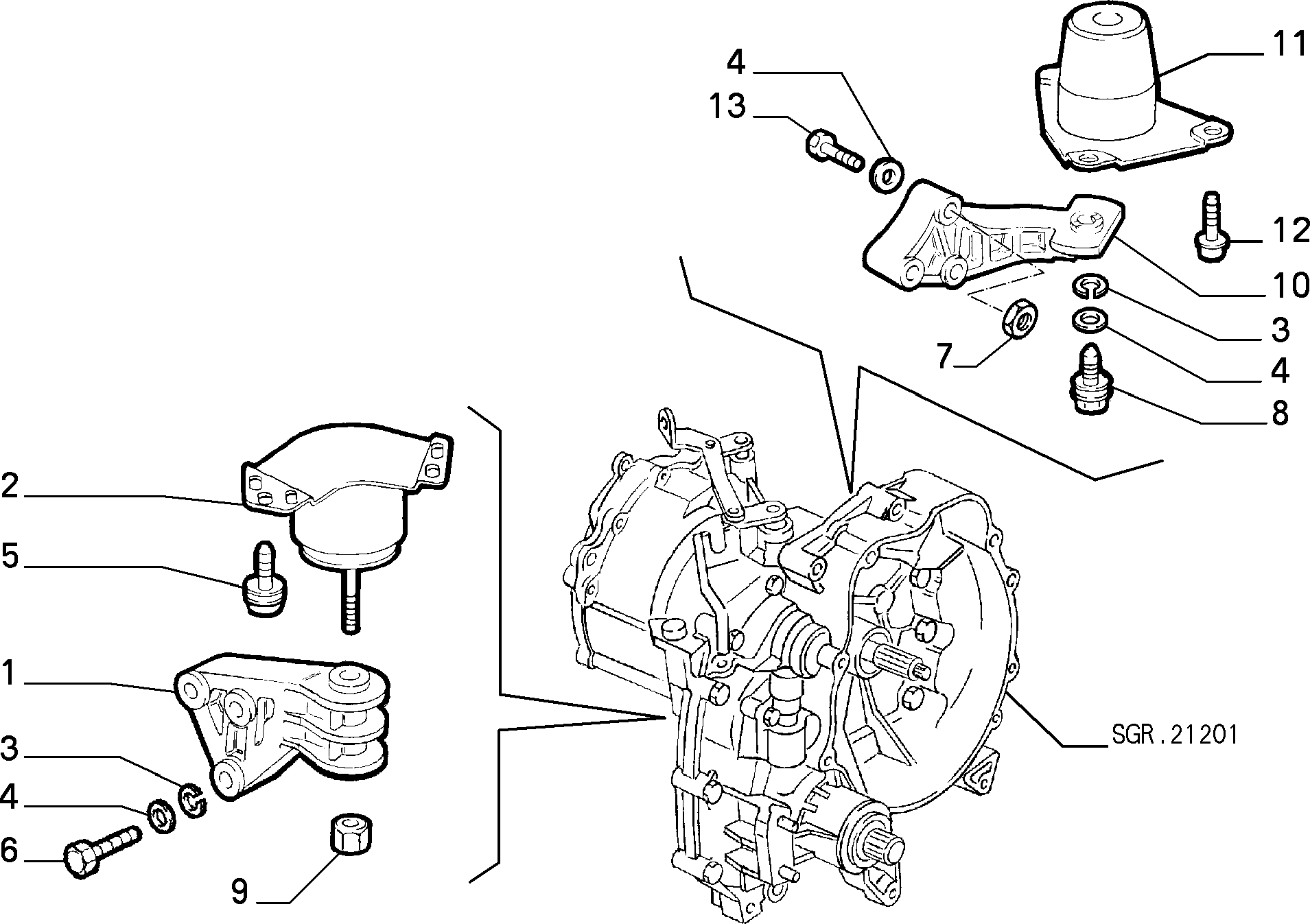 4
13
11
12
10
3
4
7
8
2
5
1
3
4
6
9
SGR.21201