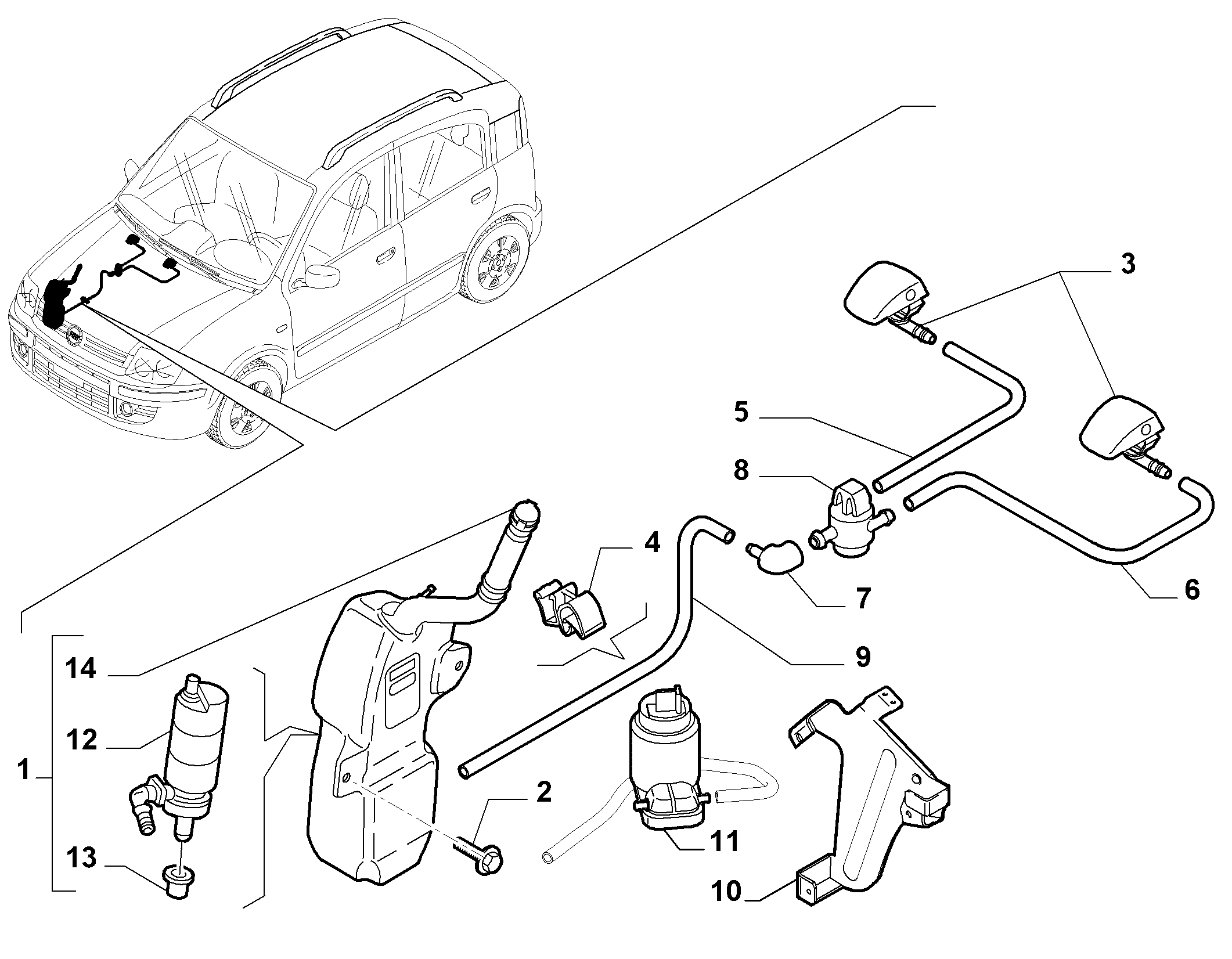 3
5
8
4
7
6
9
14
12
1
2
11
13
10