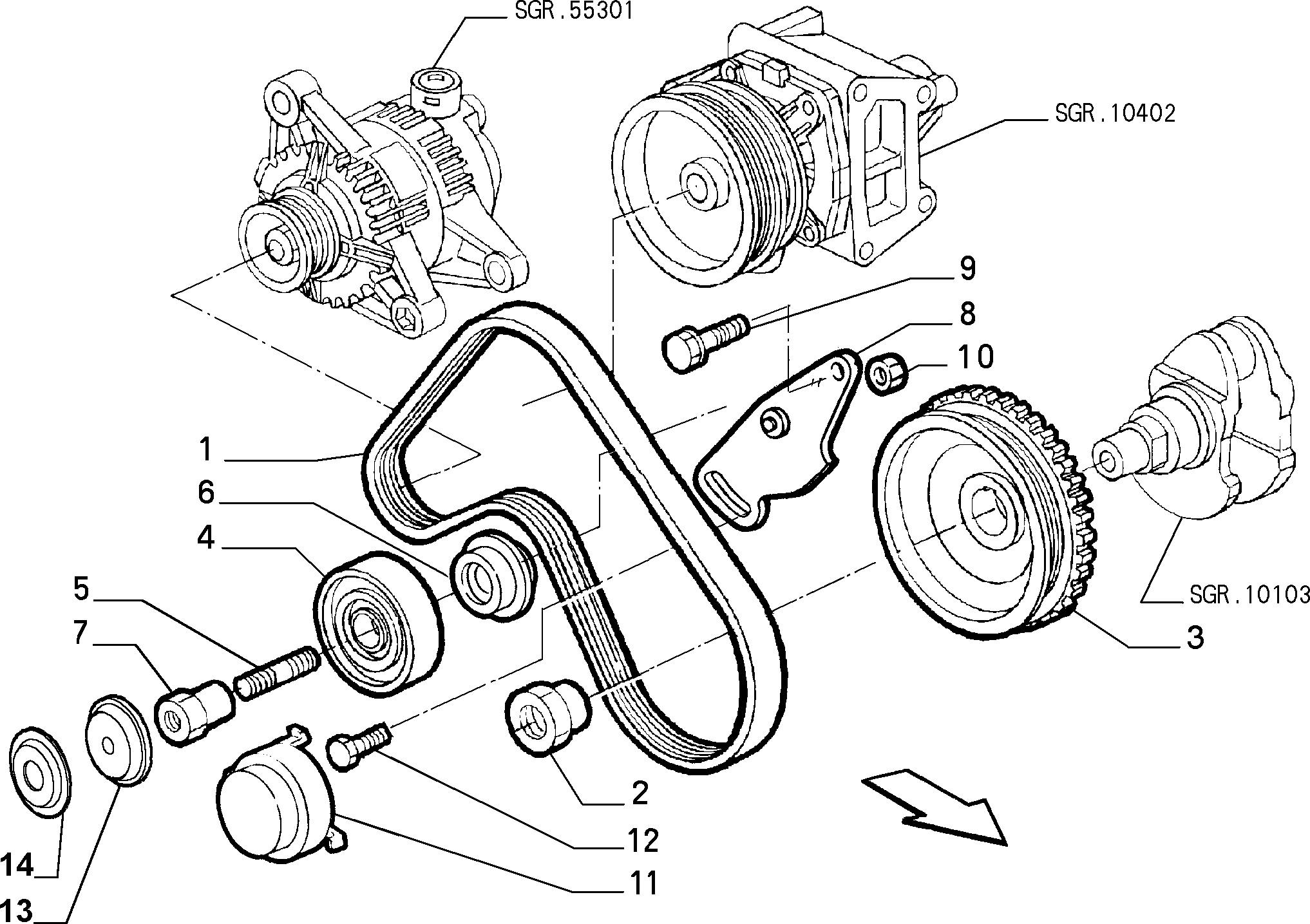 SGR.55301
SGR.10402
9
8
10
1
6
4
5
7
SGR.10103
3
2
12
11
14
13