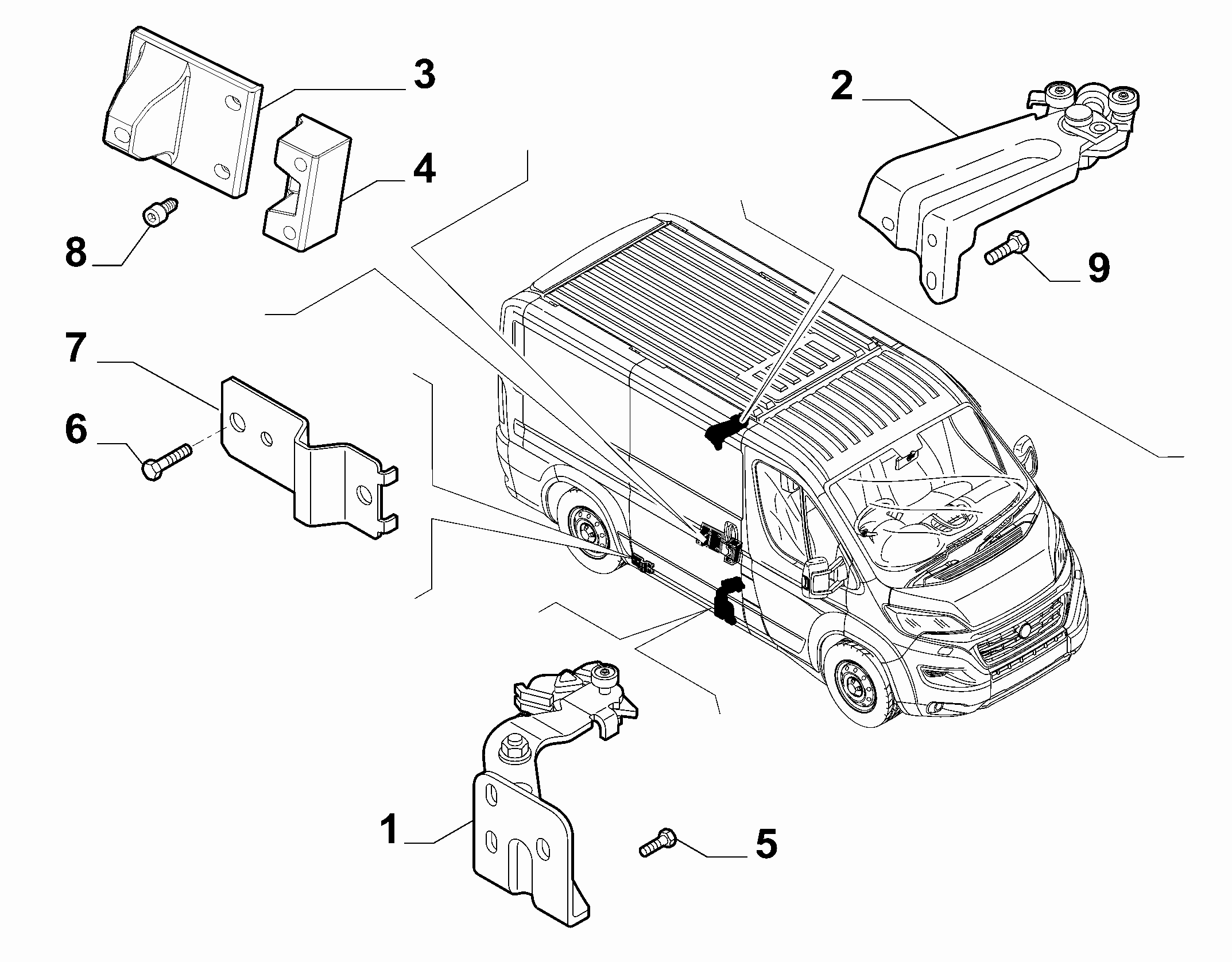 3
2
4
8
9
7
6
1
5