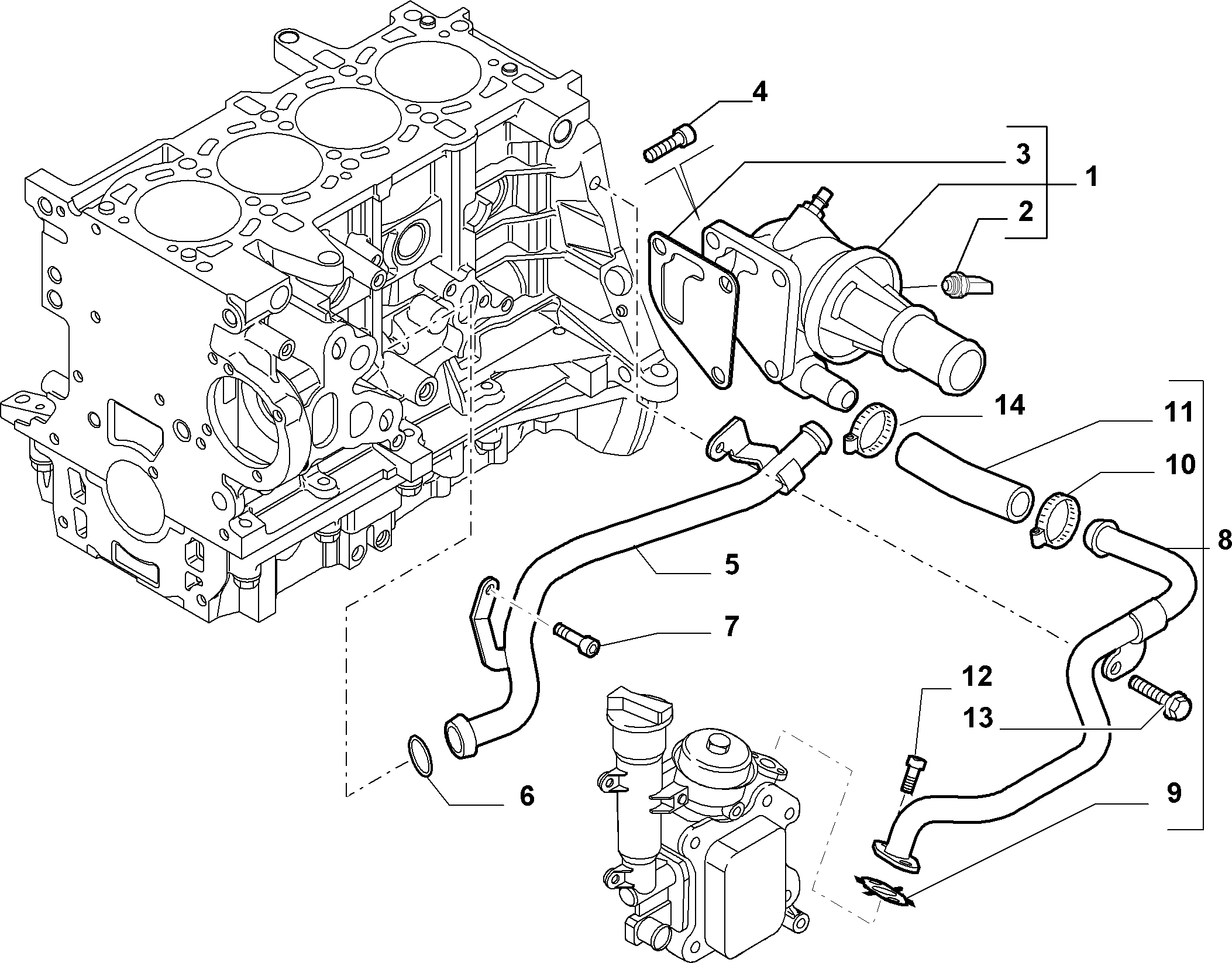 4
3
1
2
14
11
10
8
5
7
12
13
6
9