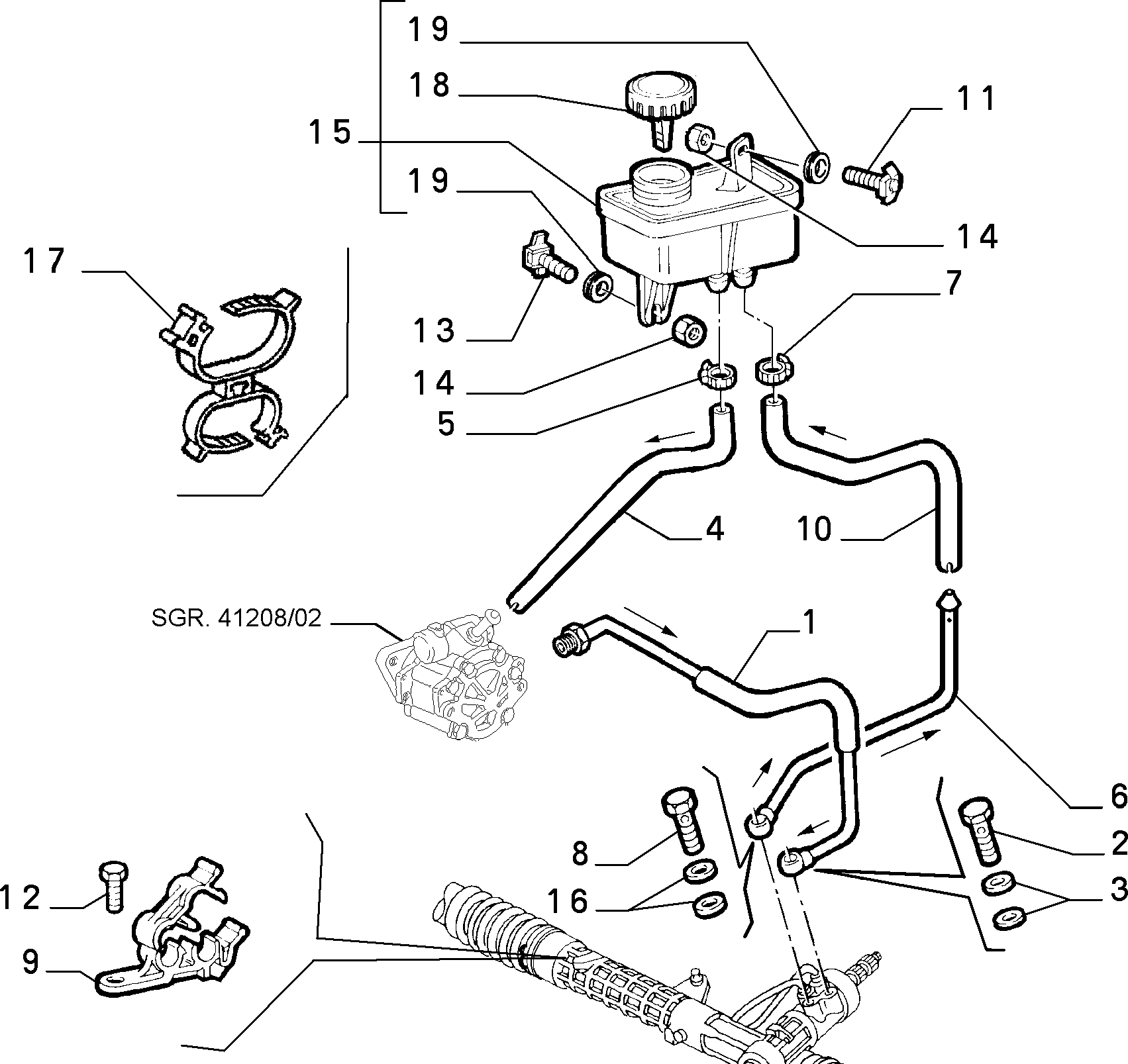 19
18
15
19
11
14
17
13
7
14
5
4
10
SGR. 41208/02
1
6
8
2
16
3
12
9