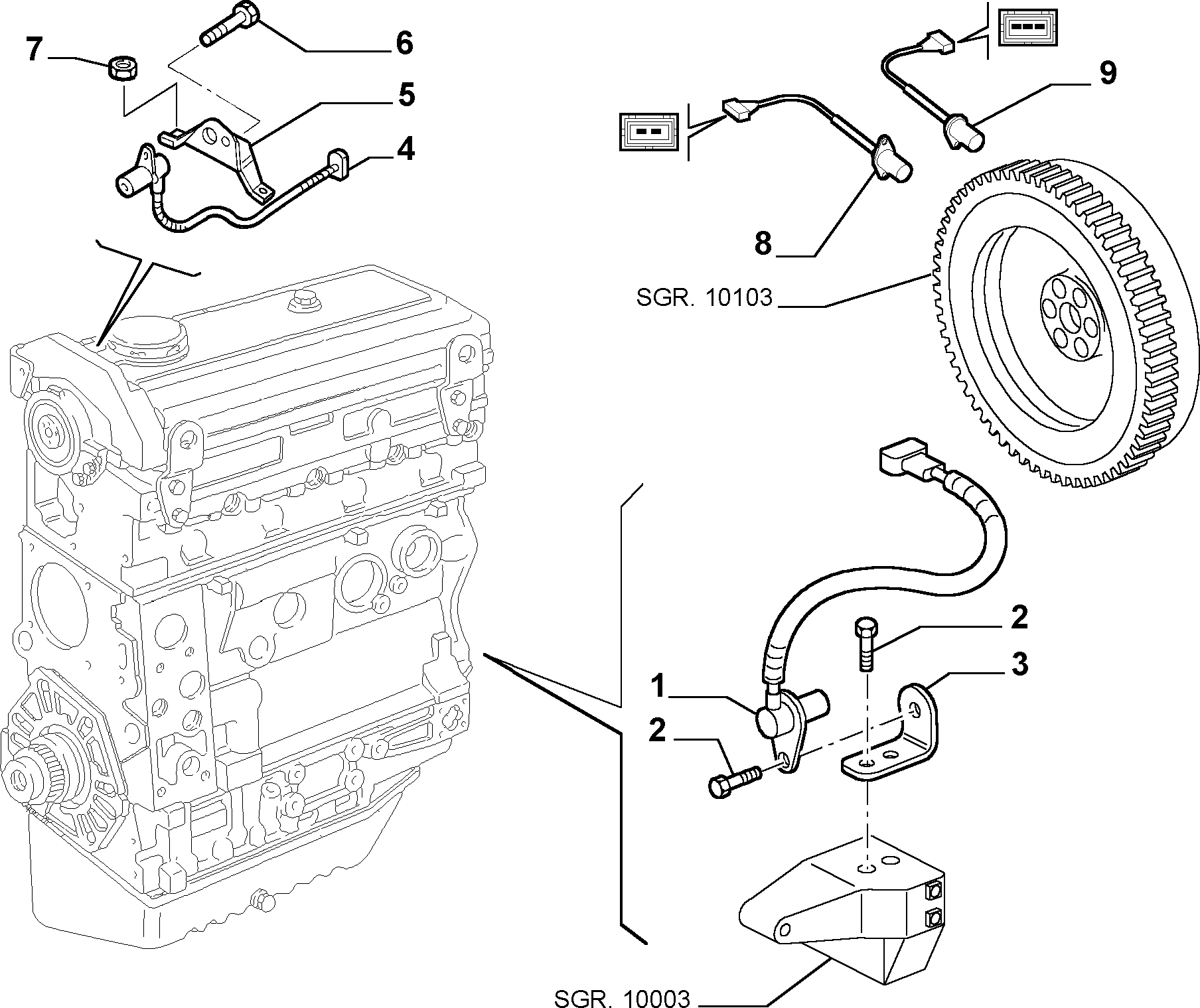 7
6
5
4
9
8
SGR. 10103
2
3
1
2
SGR. 10003