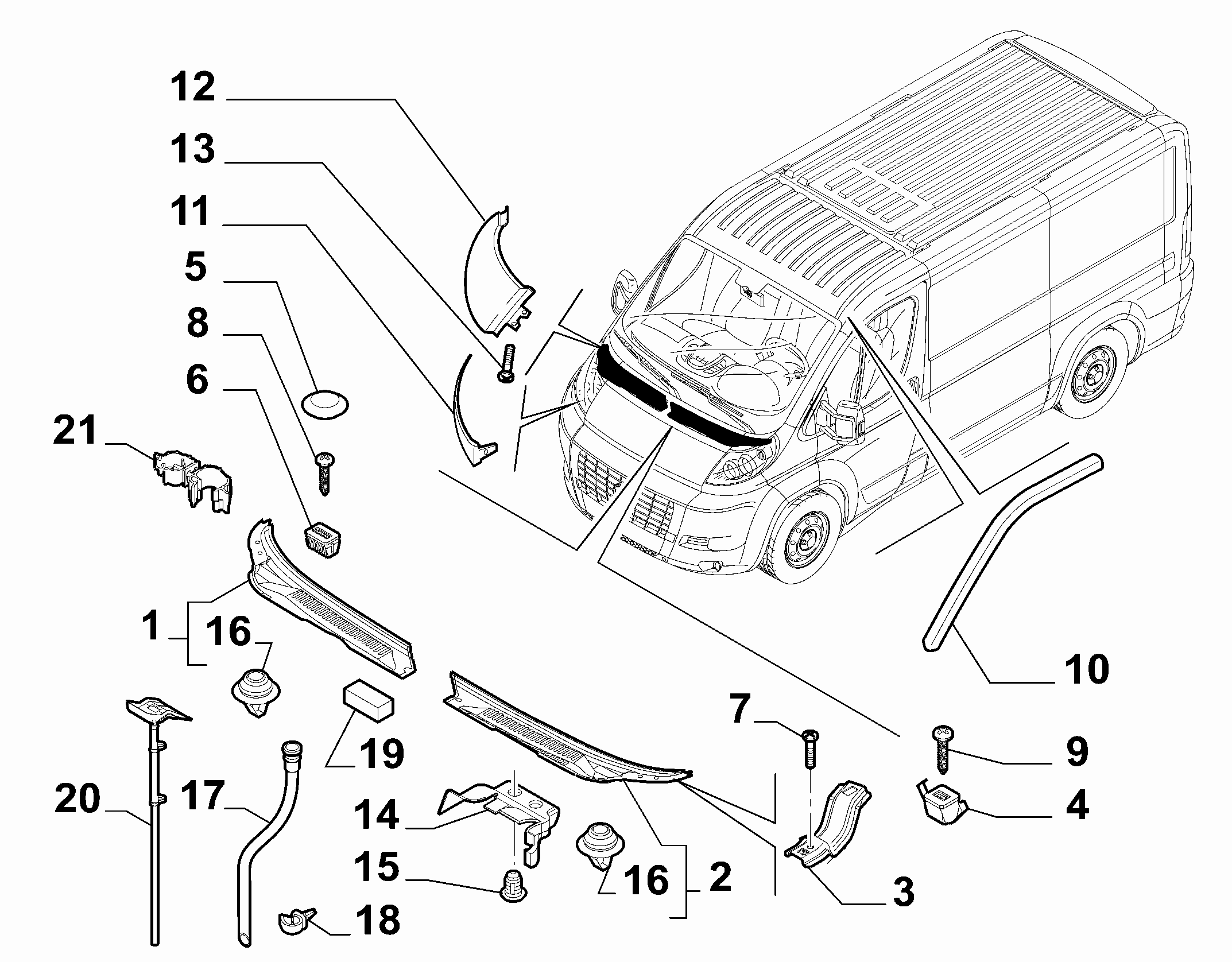 12
13
11
5
8
6
21
1
16
19
20
17
14
15
18
16
2
7
3
9
4
10