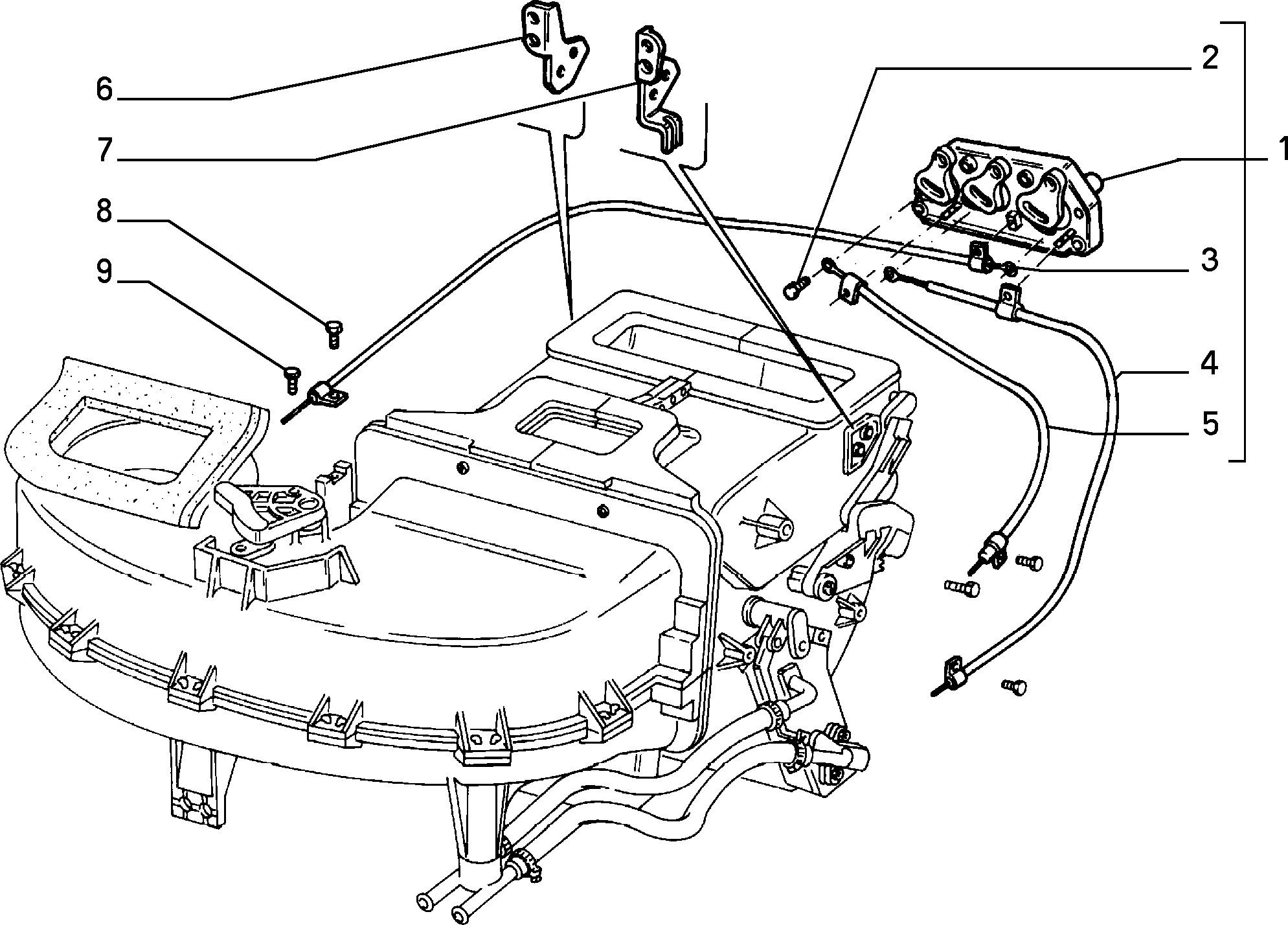 6
7
8
9
2
1
3
4
5