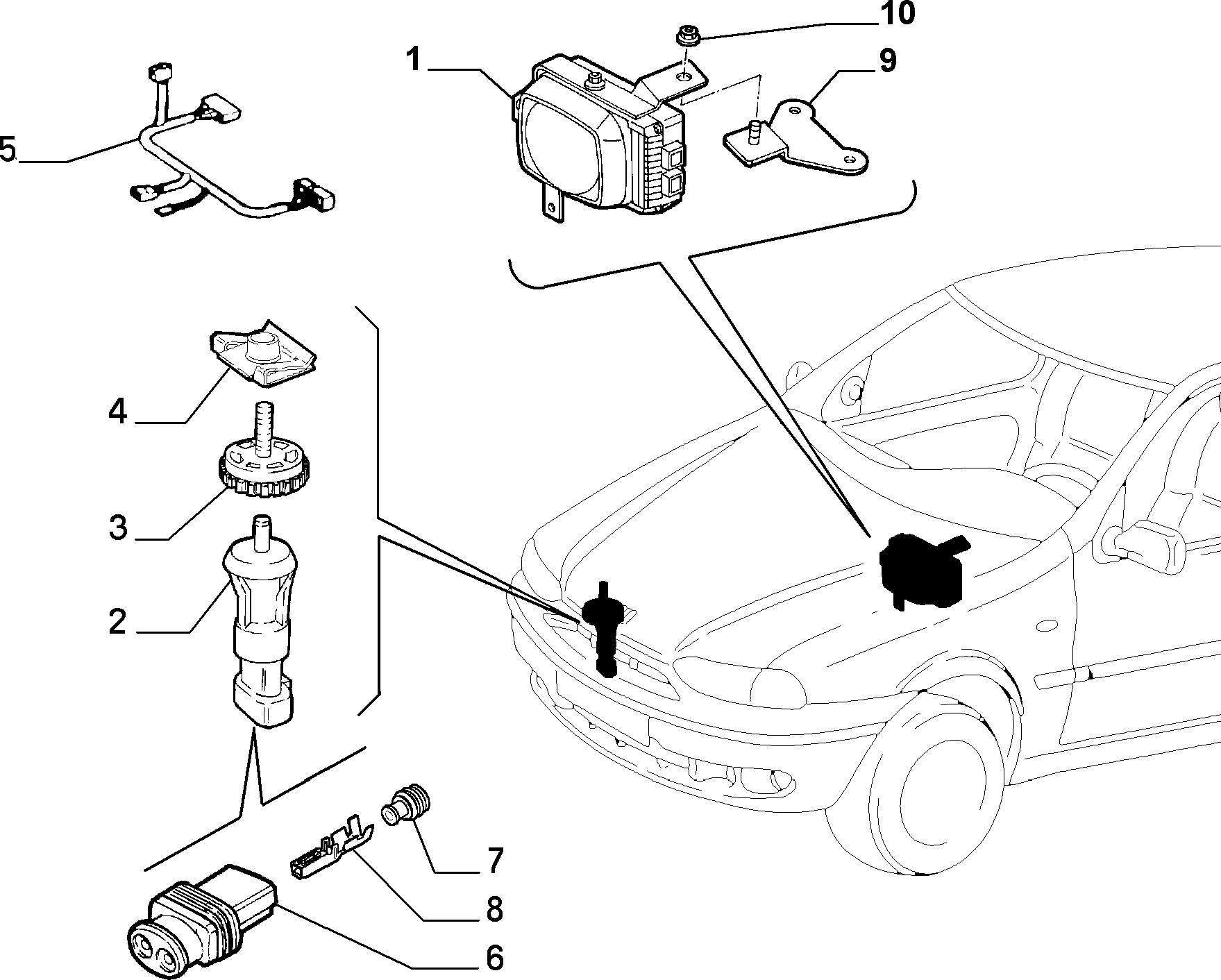 10
1
9
5
4
3
2
7
8
6