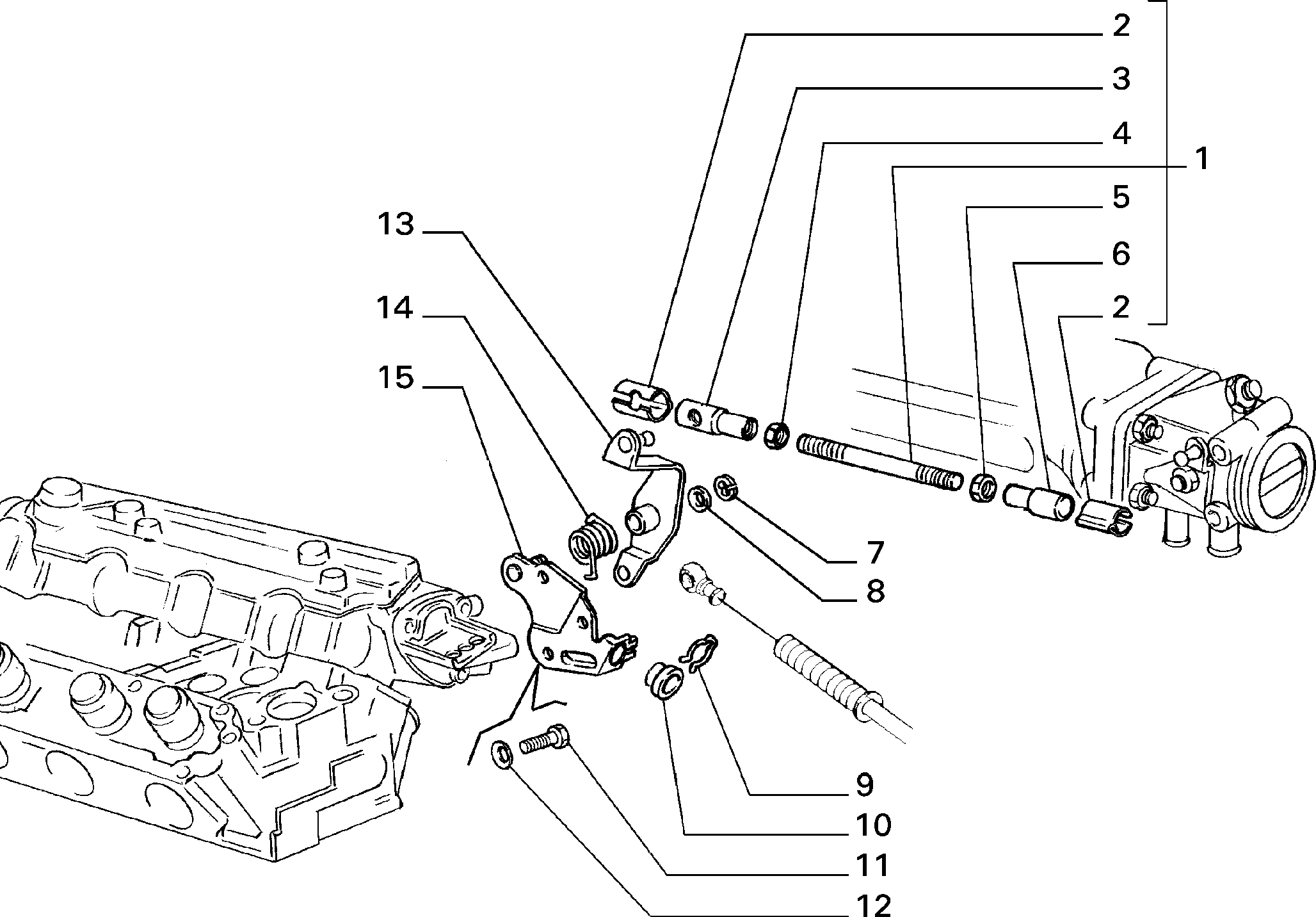 2
3
4
1
5
6
2
13
14
15
7
8
9
10
11
12