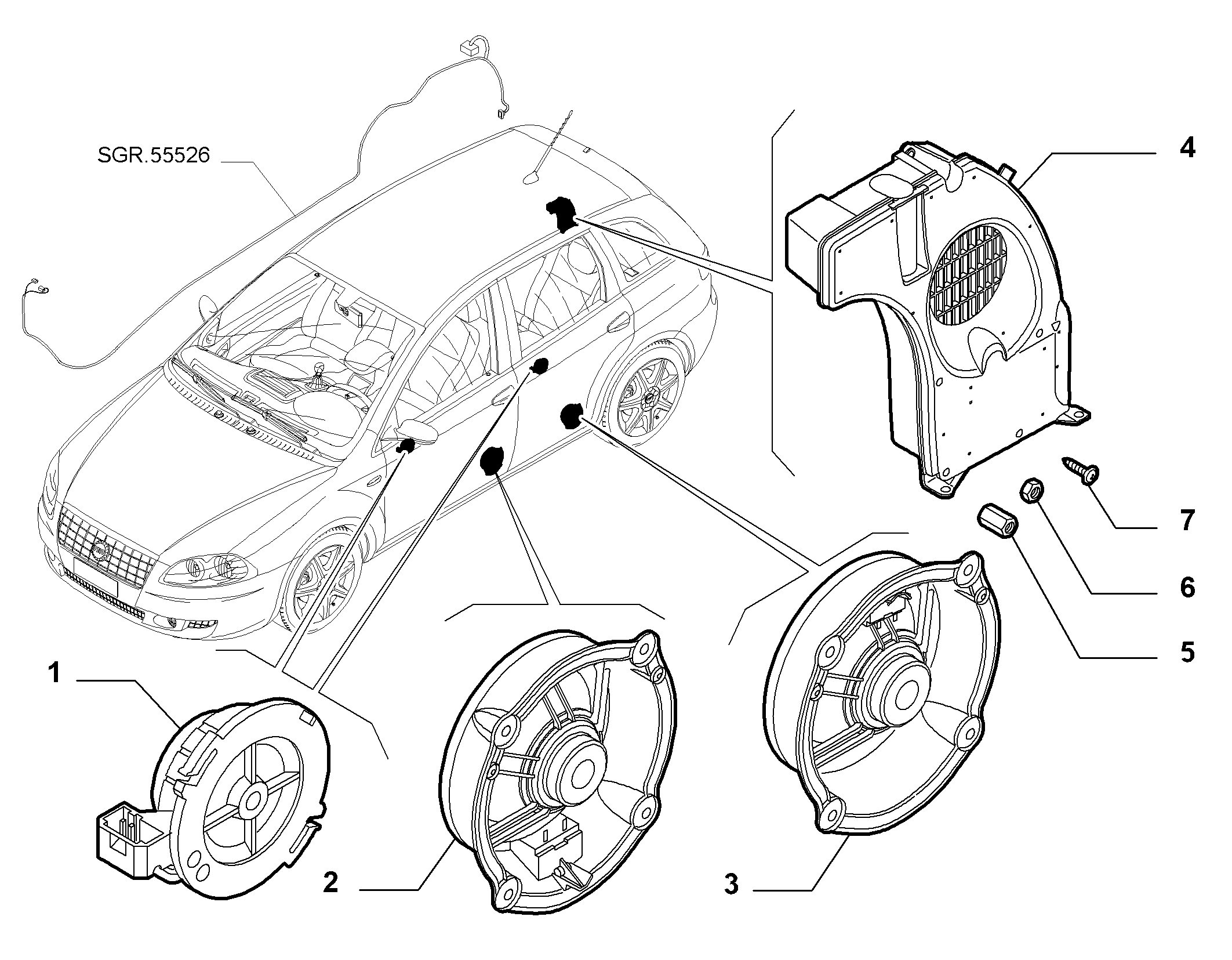 SGR.55526

4

7

6

5

1

2

3