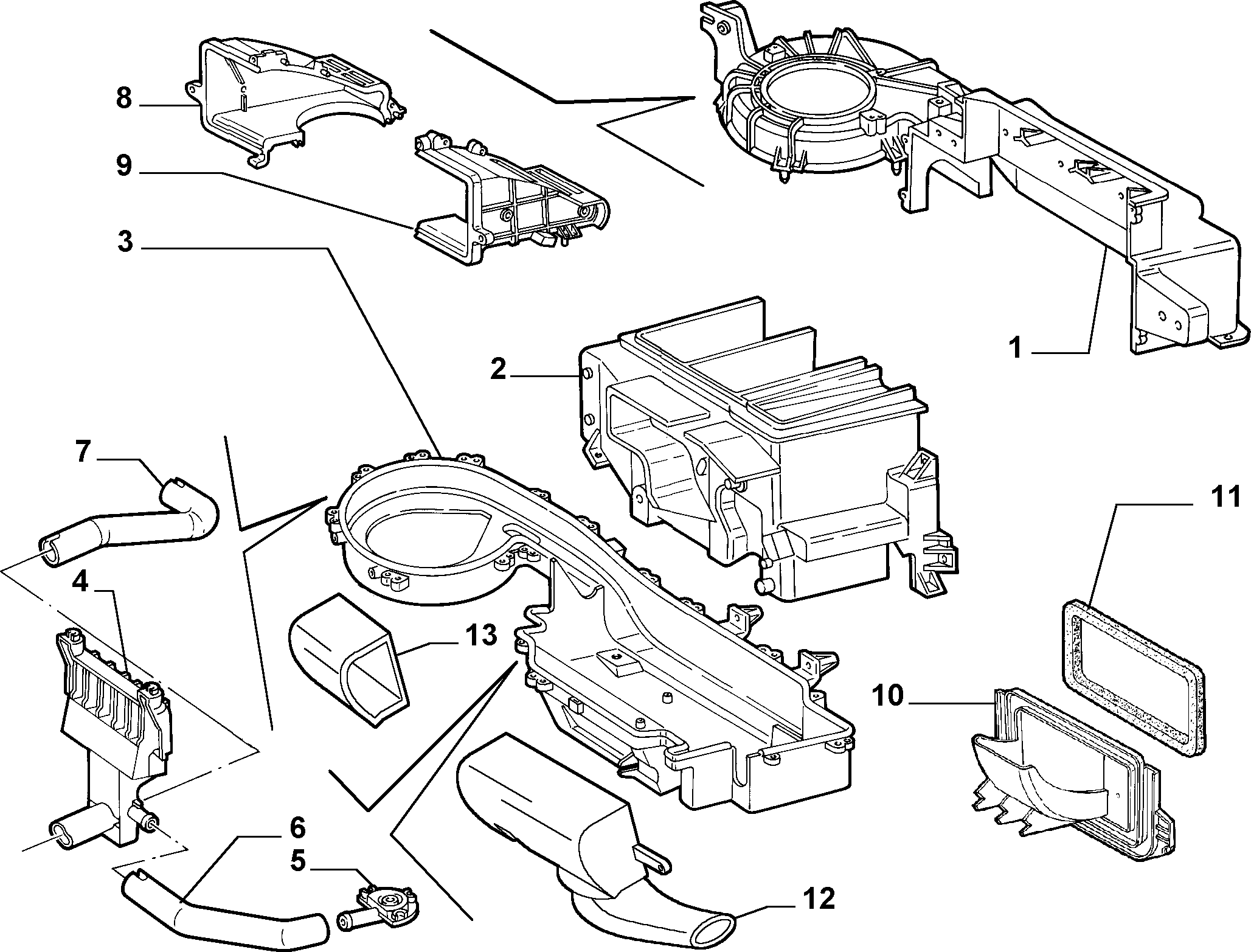 8
9
3
1
2
7
11
4
13
10
6
5
12