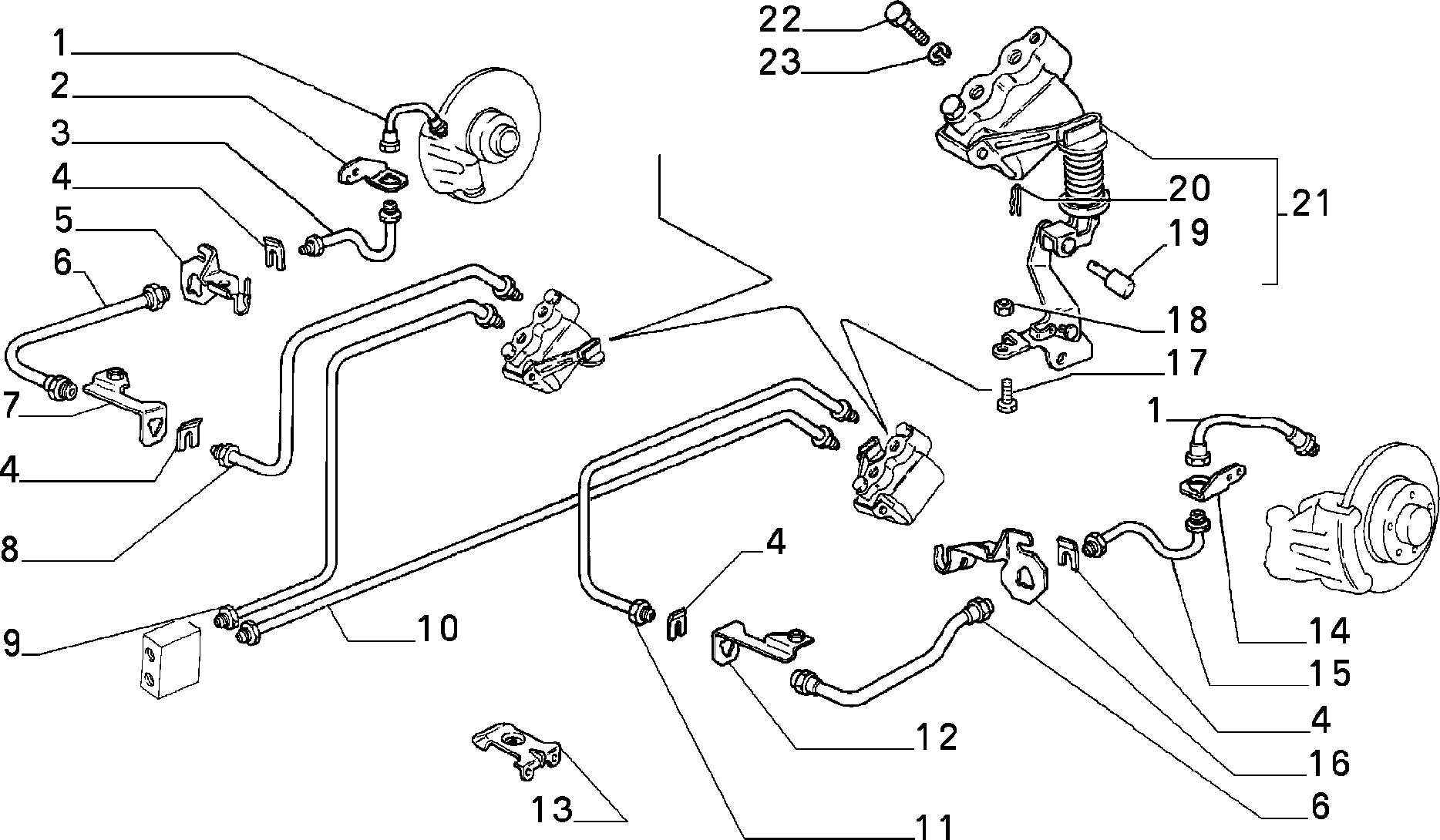 1
2
3
4
5
6
7
4
8
9
10
22
23
20
21
19
18
17
1
4
14
15
4
16
6
12
13
11