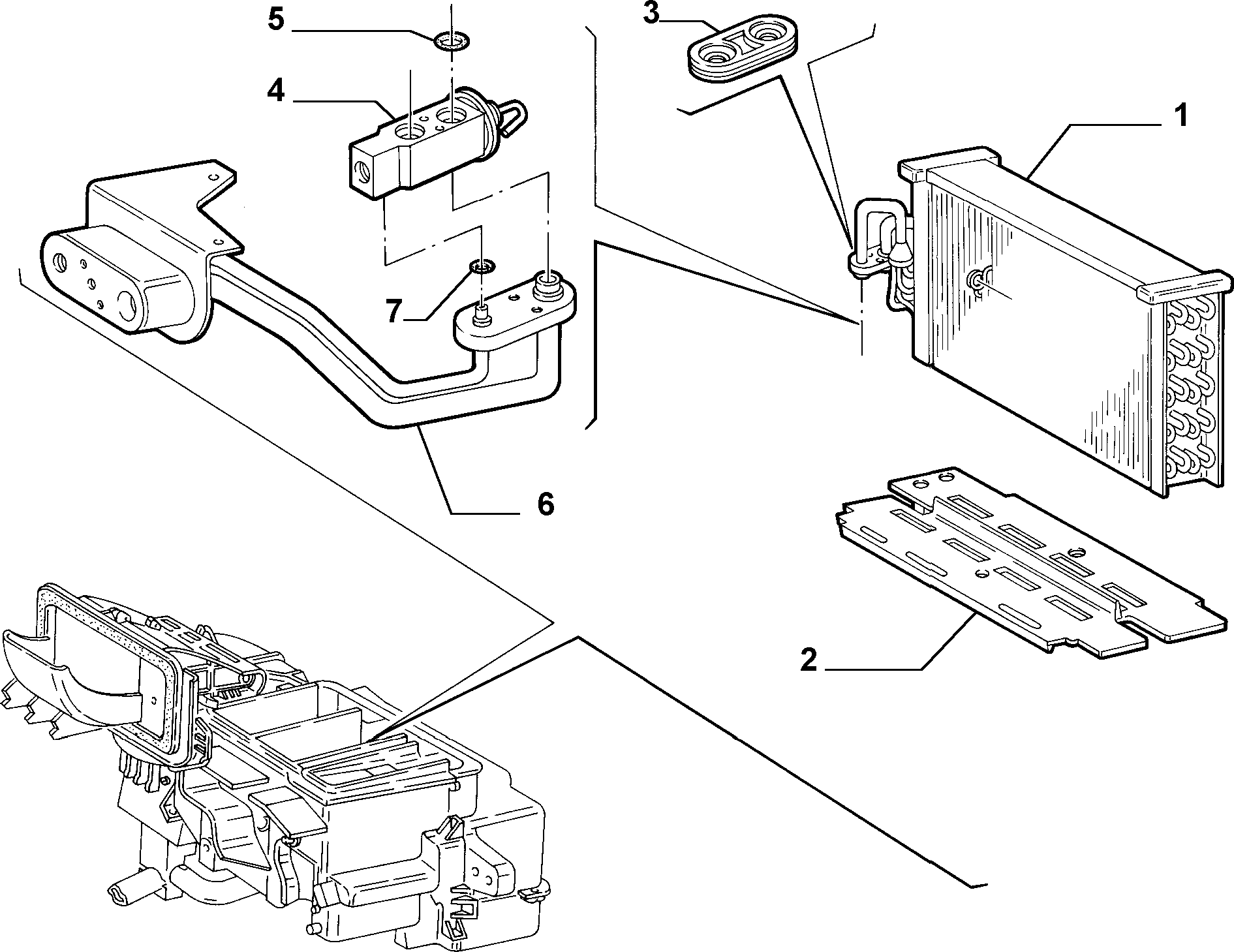 5
3
4
1
7
6
2