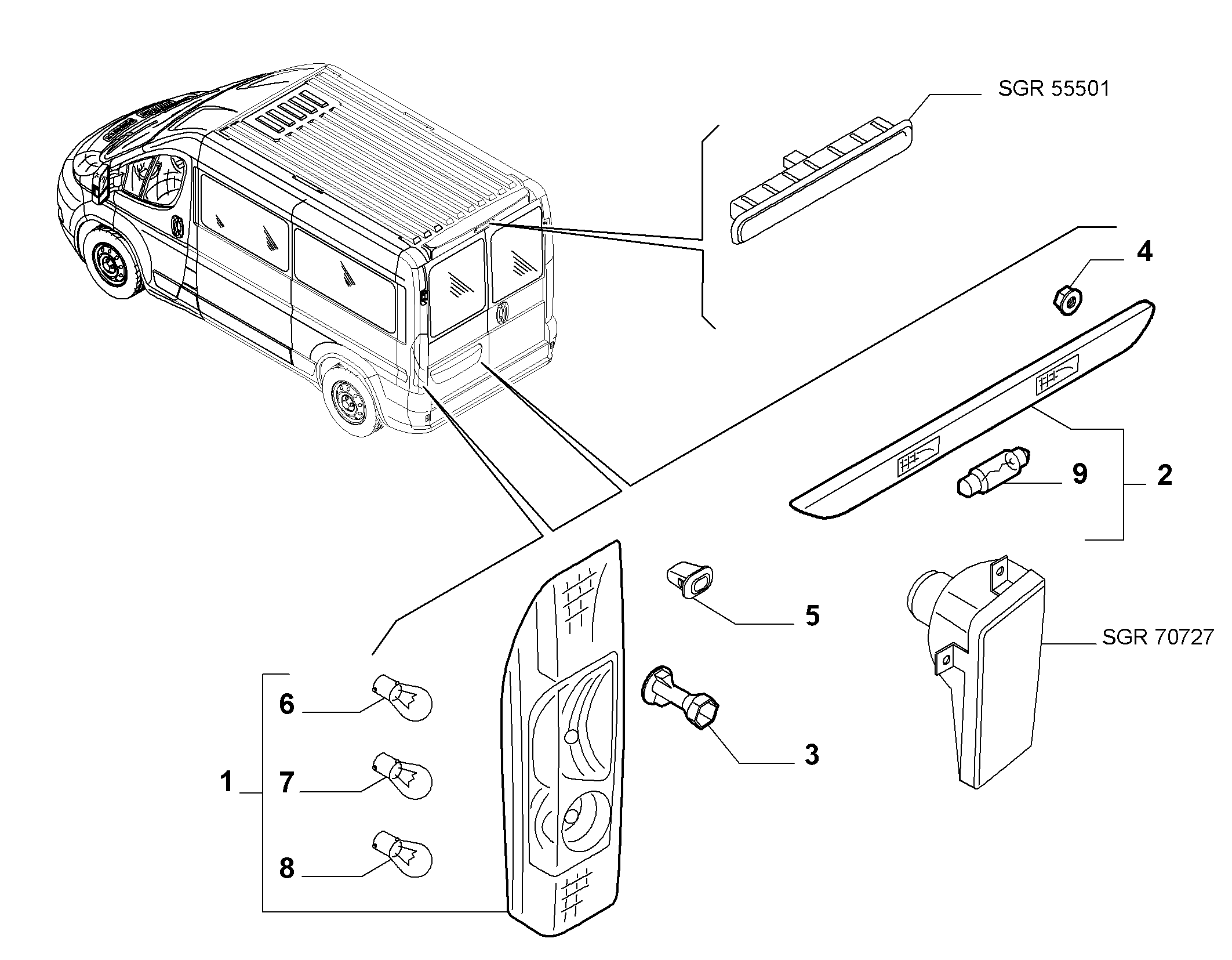 SGR 55501

4

9

2

5

SGR 70727

6

3

1

7

8