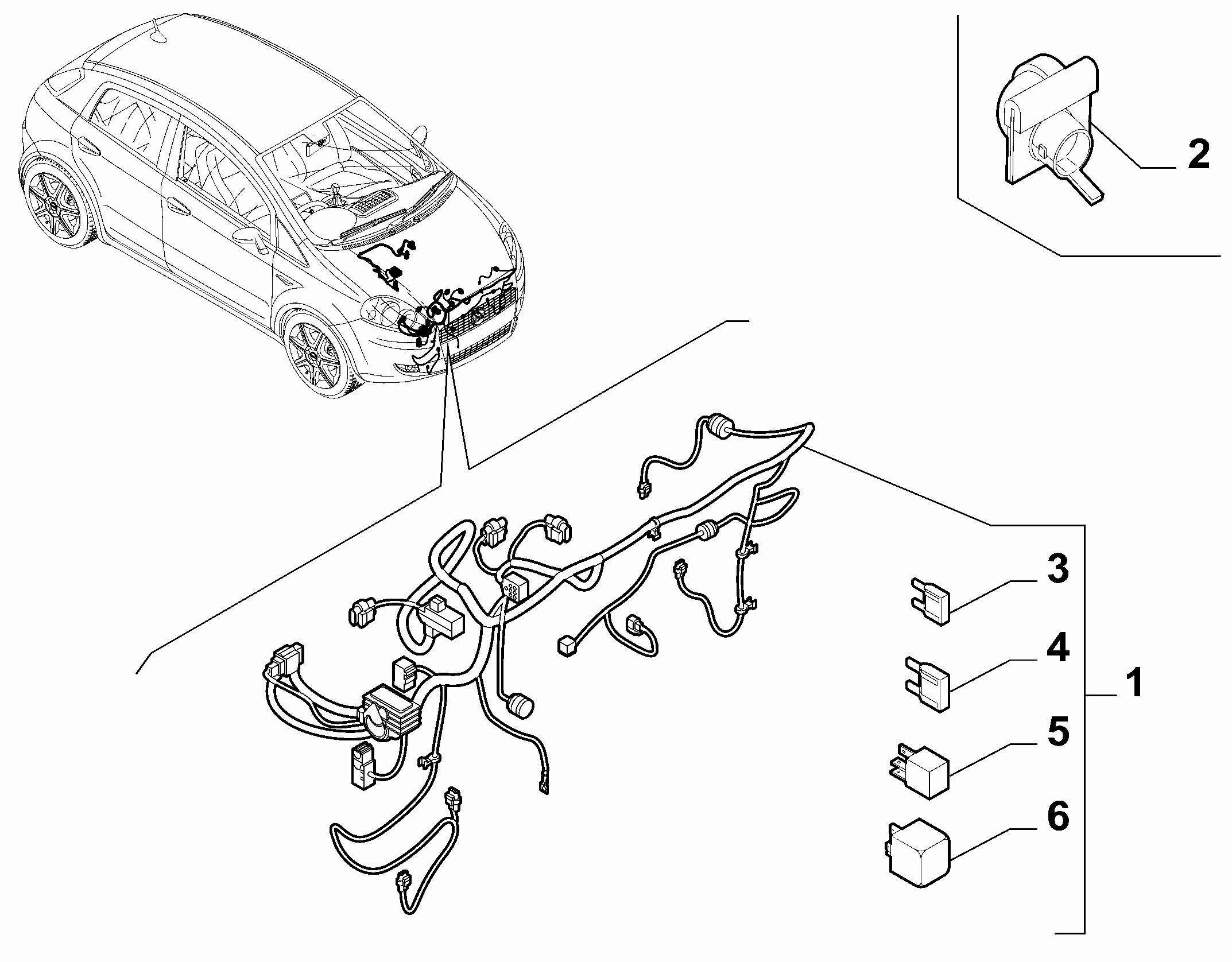 2
3
4
1
5
6