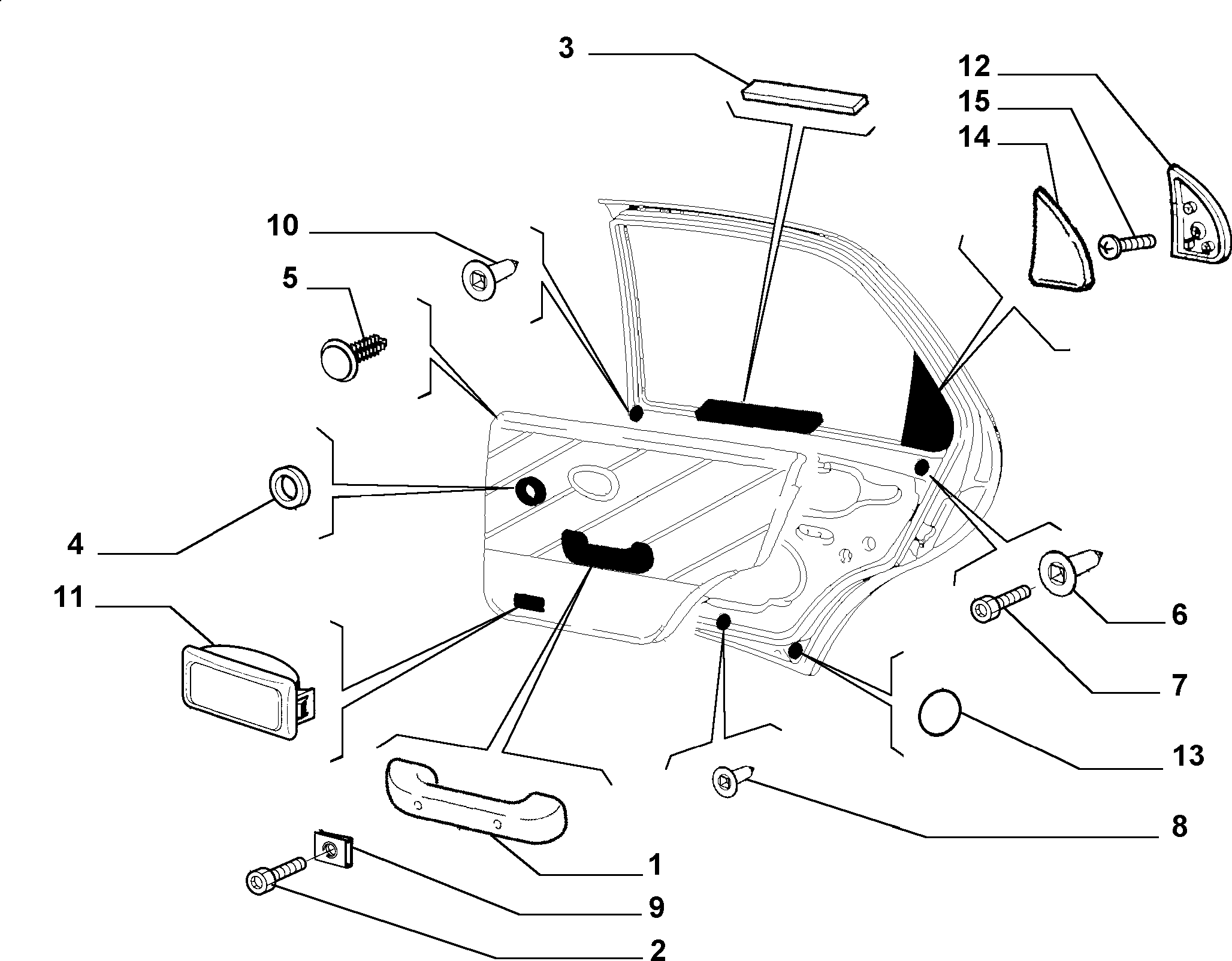 3
12
15
14
10
5
4
11
6
7
13
8
1
9
2