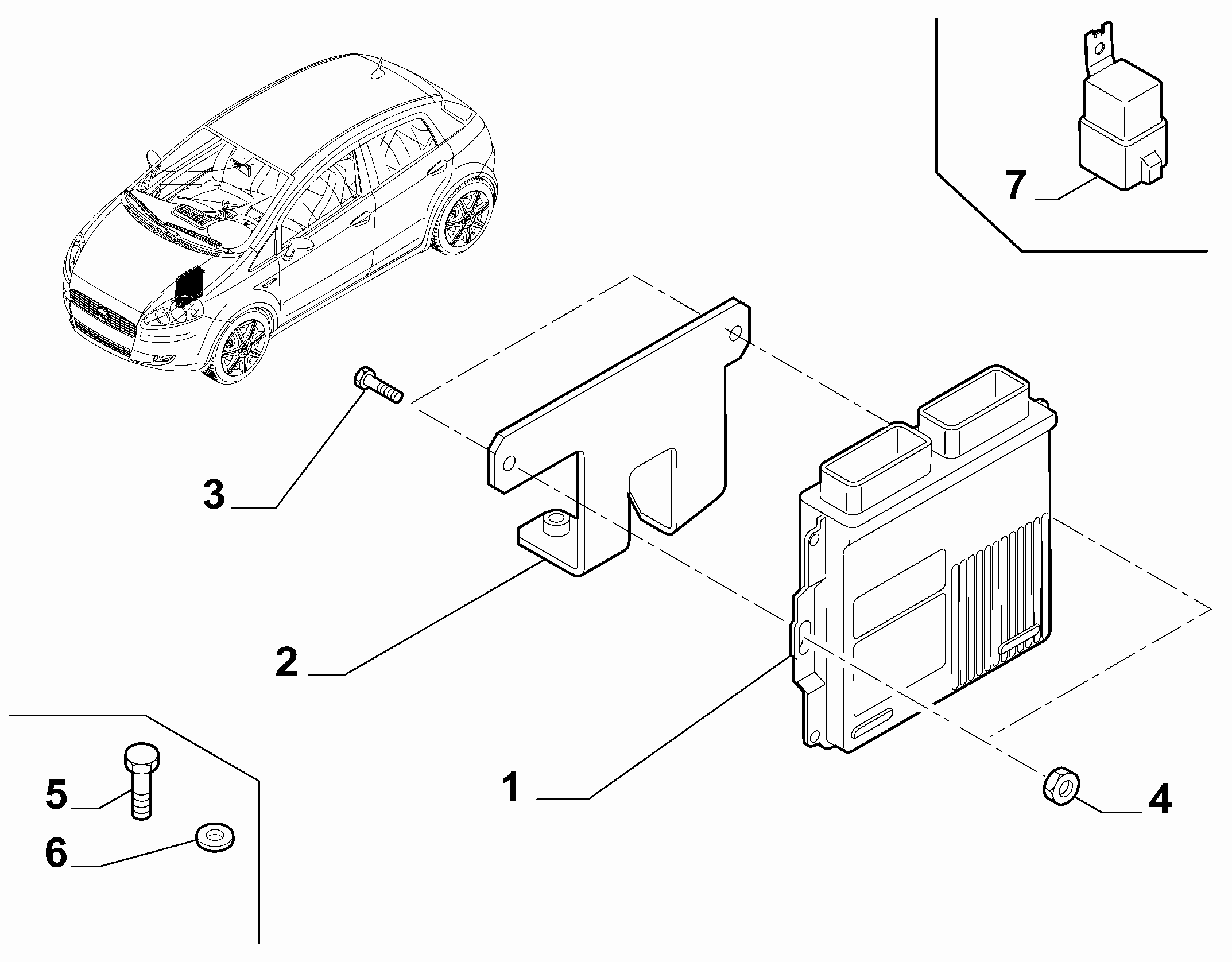 7

3

2

1

4

5

6