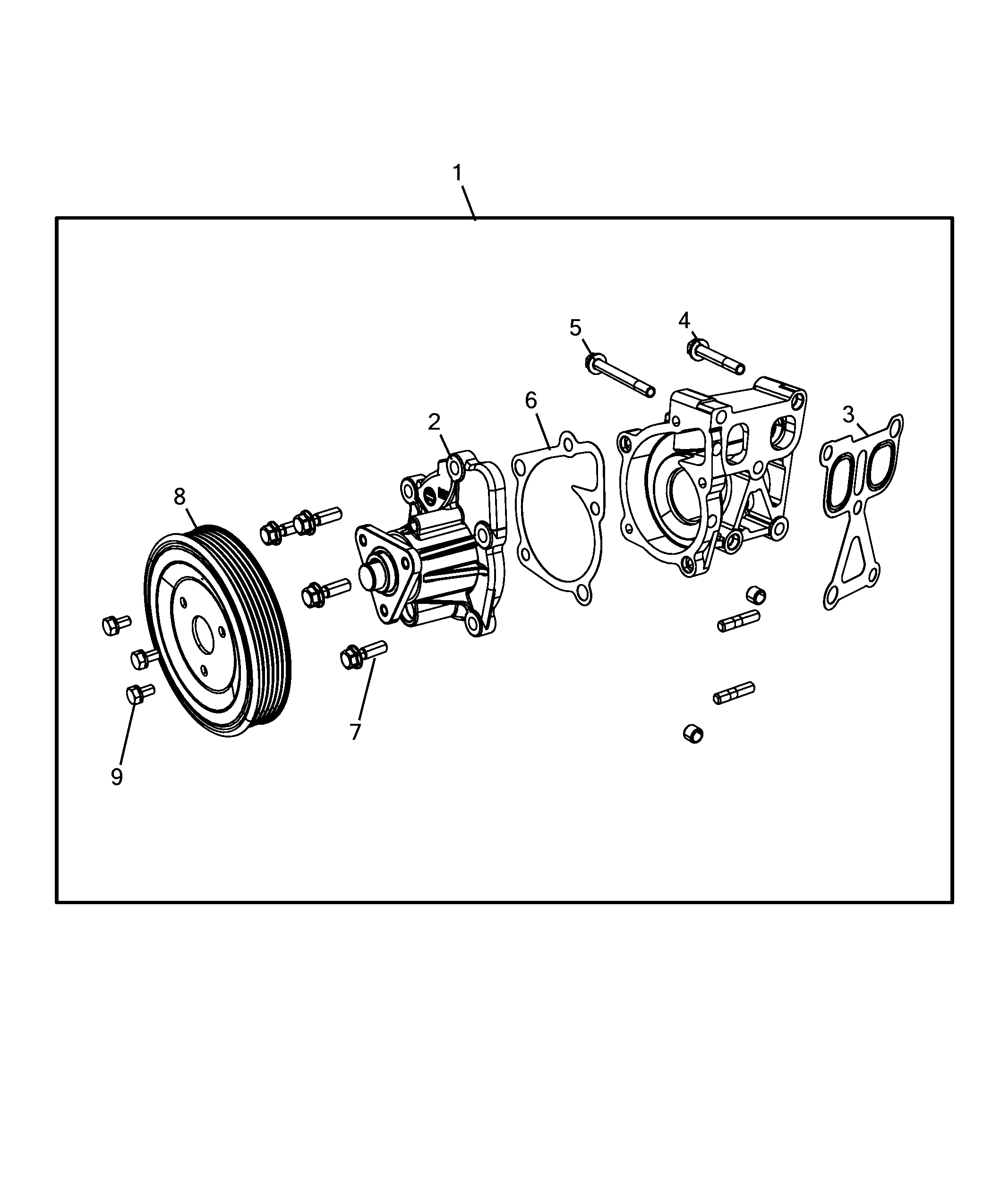 1
5
4
6
2
3
8
7
9