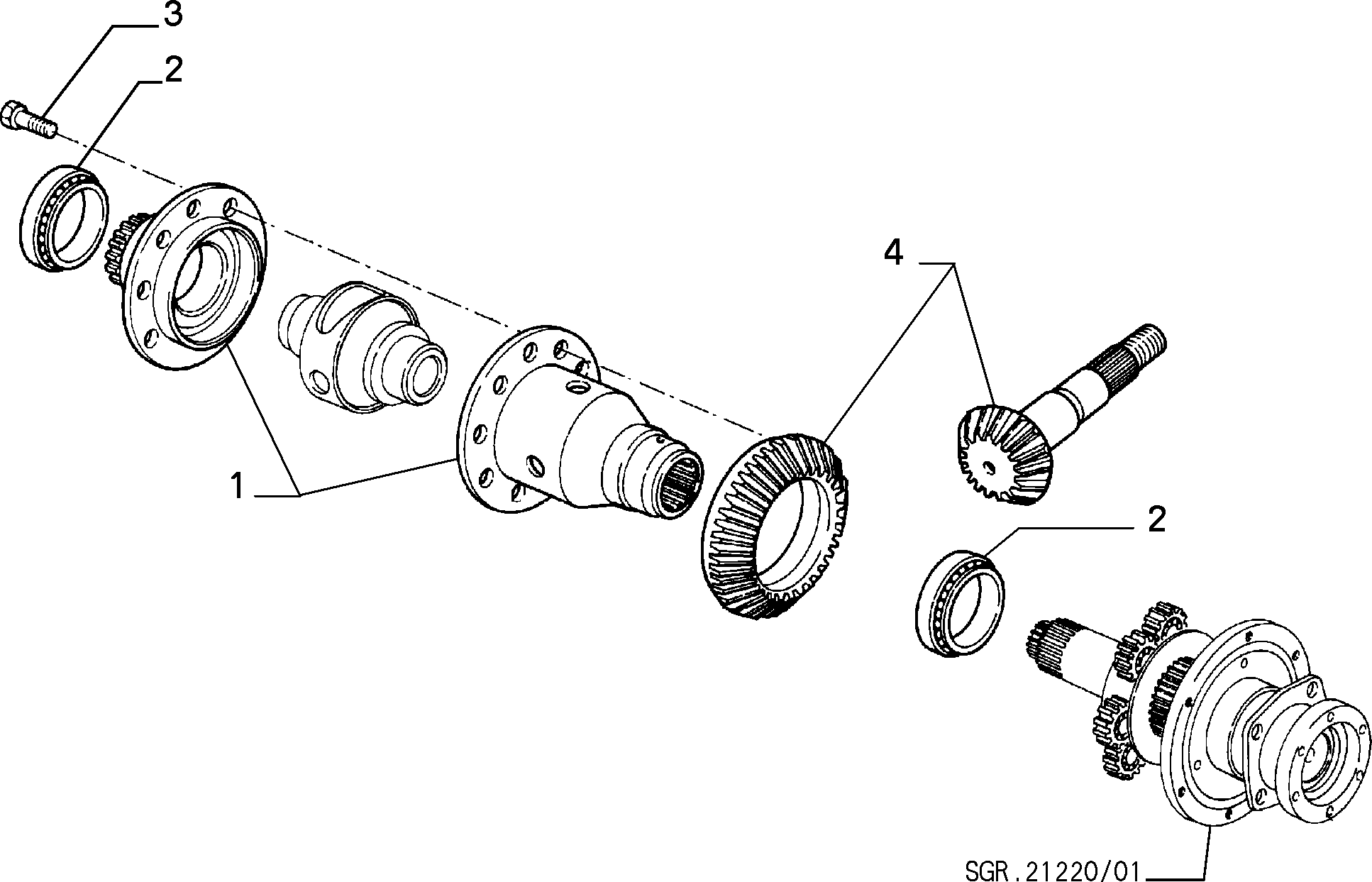 3
2
4
1
2
SGR.21220/01