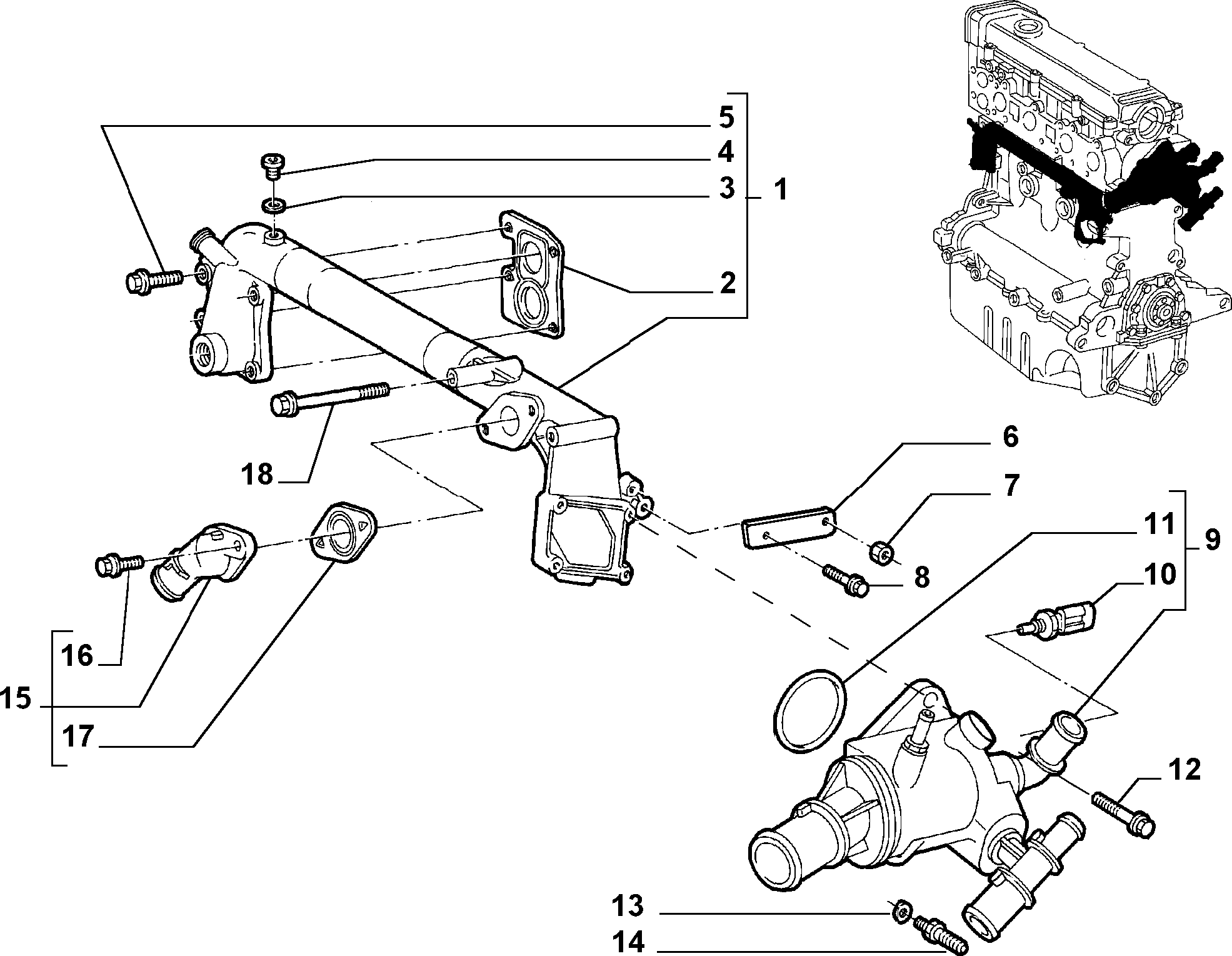 5
4
3
1
2
18
6
7
11
9
8
10
16
15
17
12
13
14