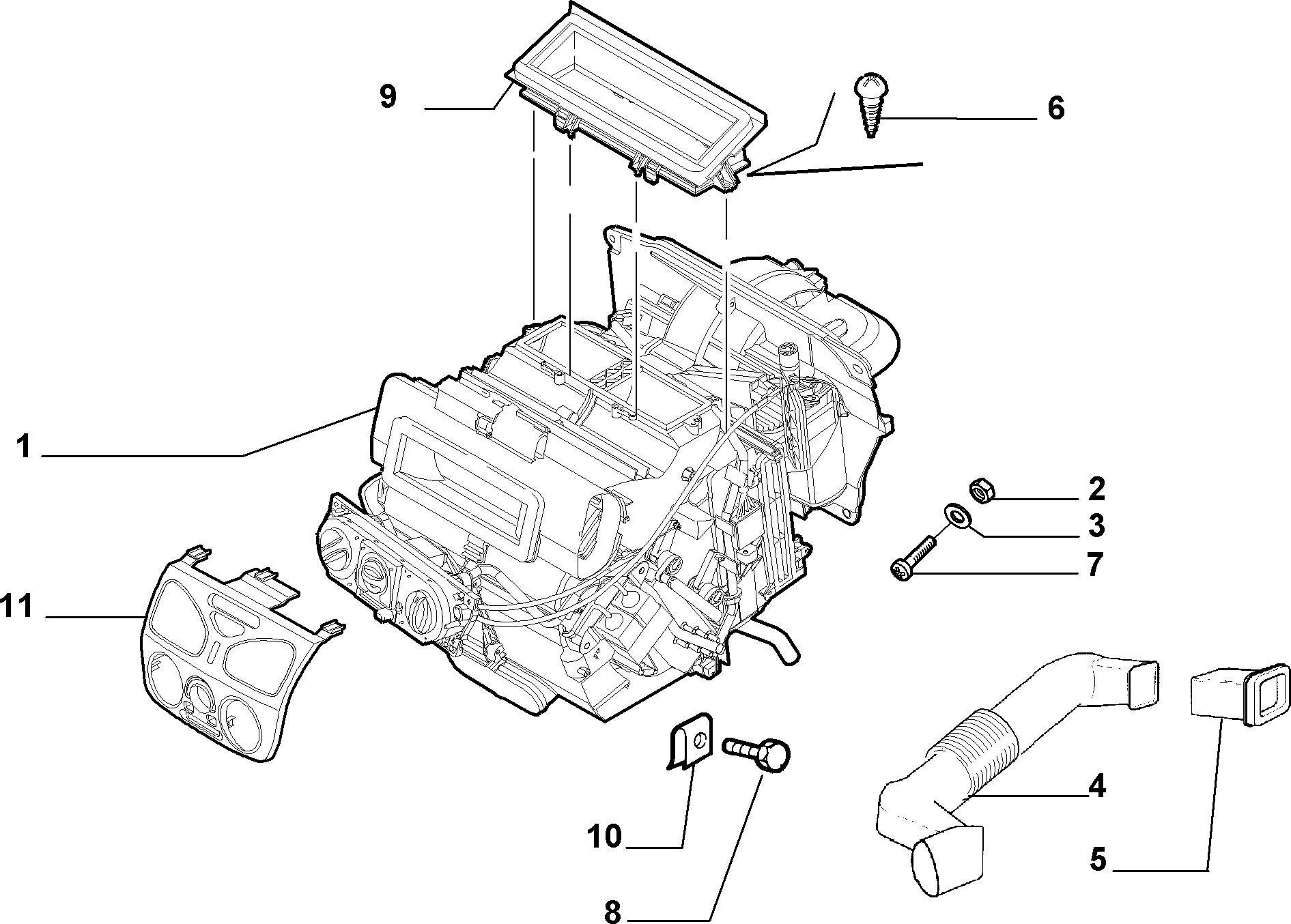 9
6
1
2
3
7
11
4
10
5
8