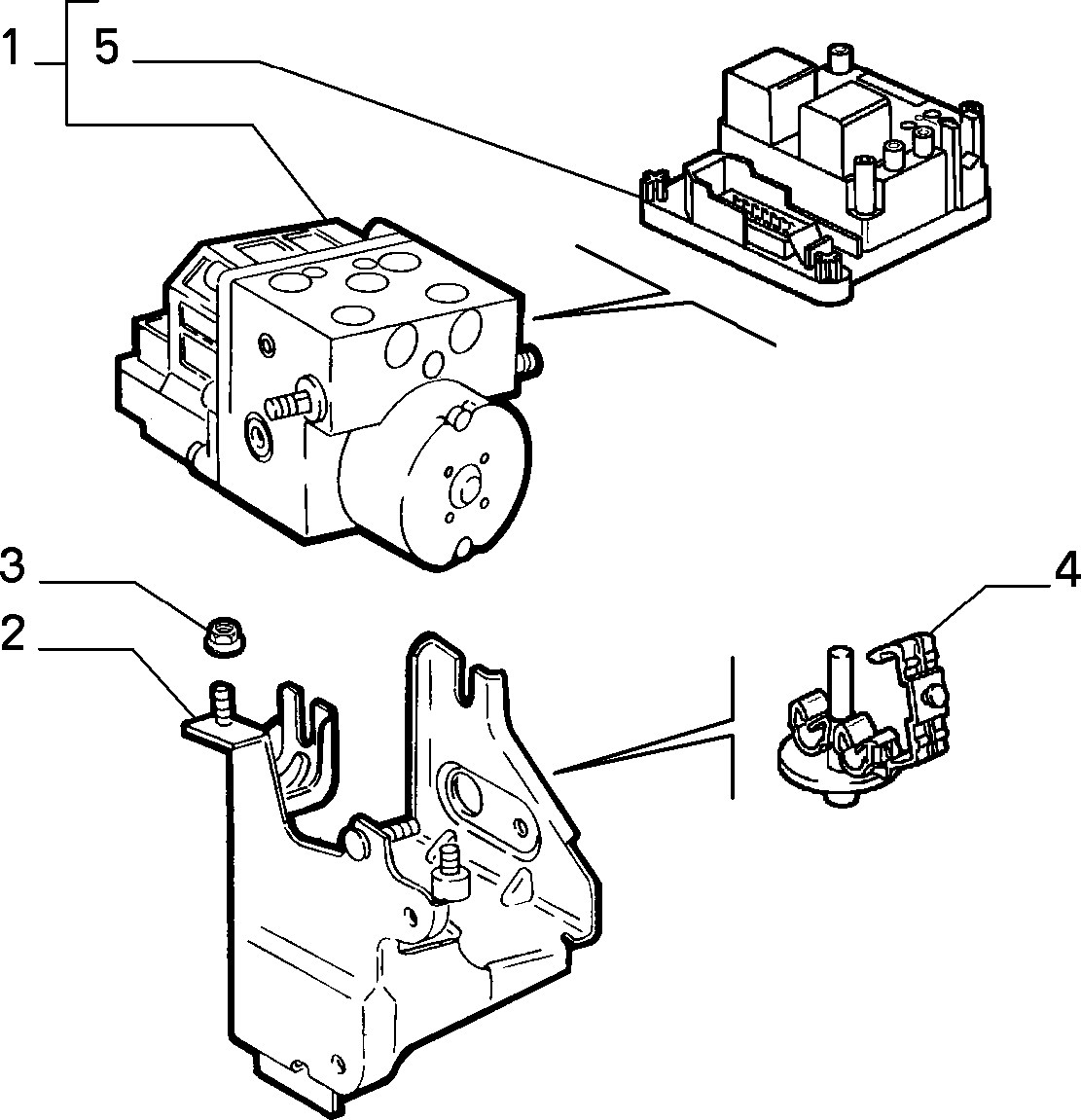 1
5
3
2
4