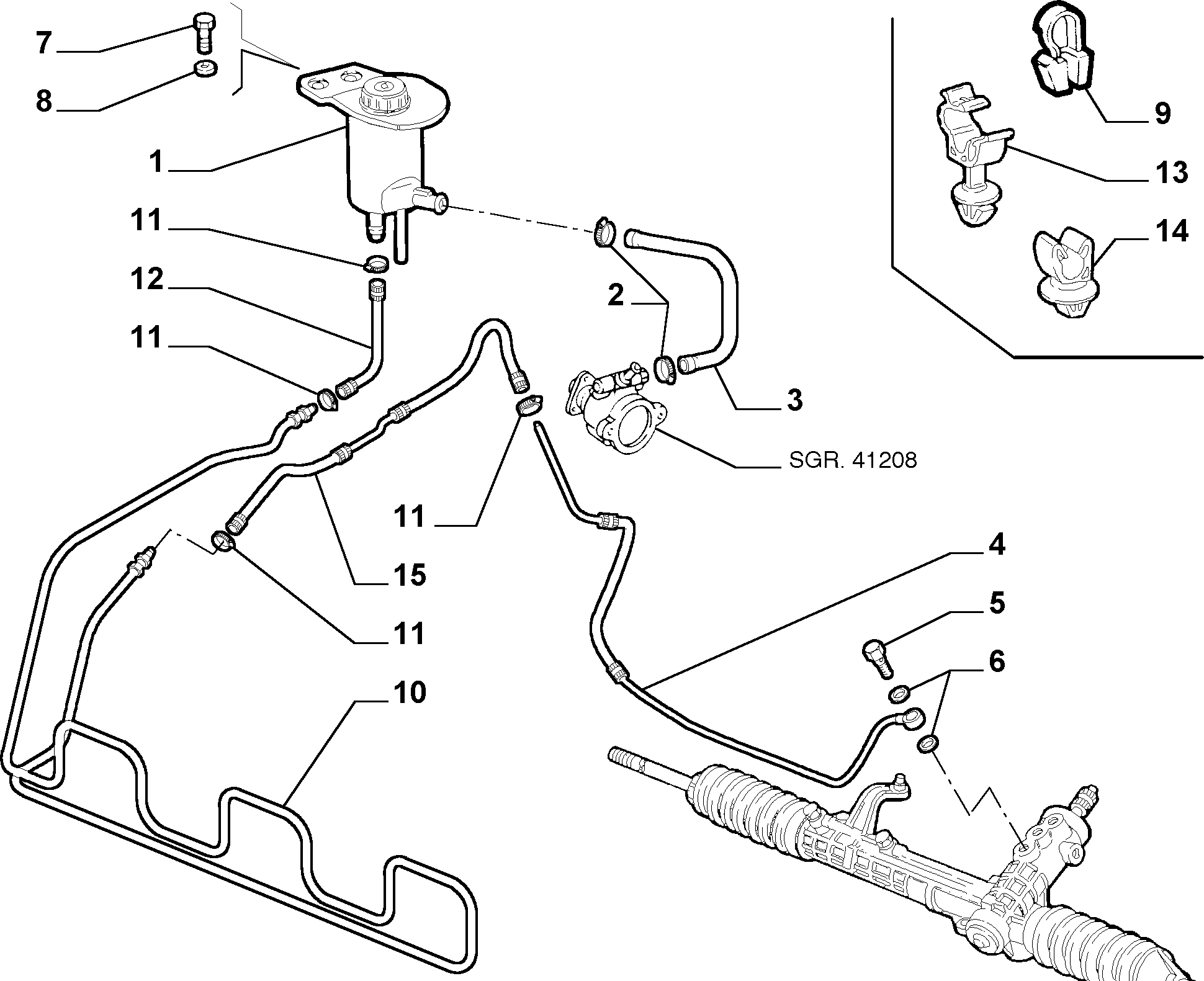 7
8
1
11
12
11
9
13
14
2
3
SGR. 41208
11
15
11
4
5
6
10