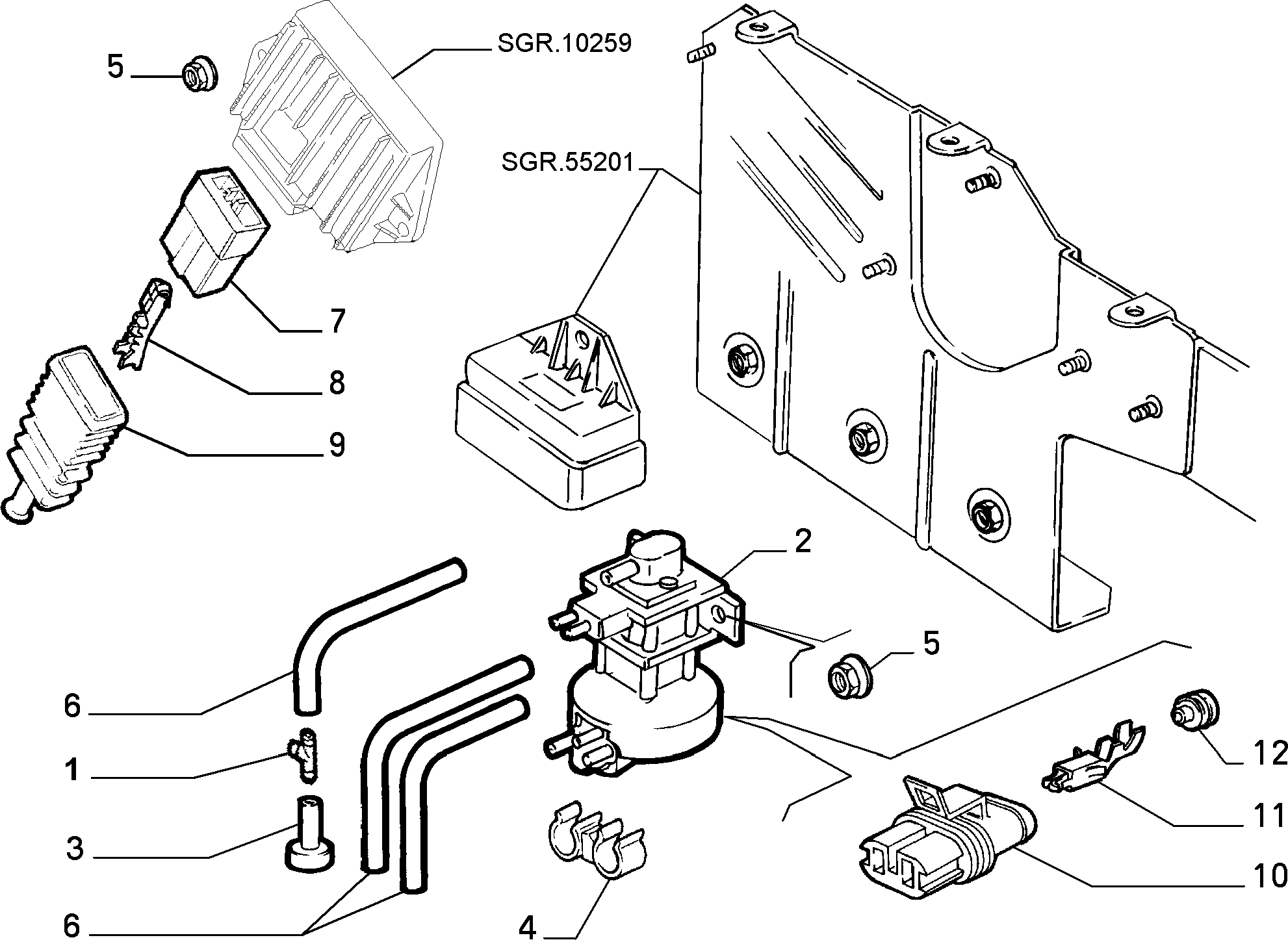 5
SGR.10259
SGR.55201
7
8
9
2
5
6
1
3
6
4
12
11
10