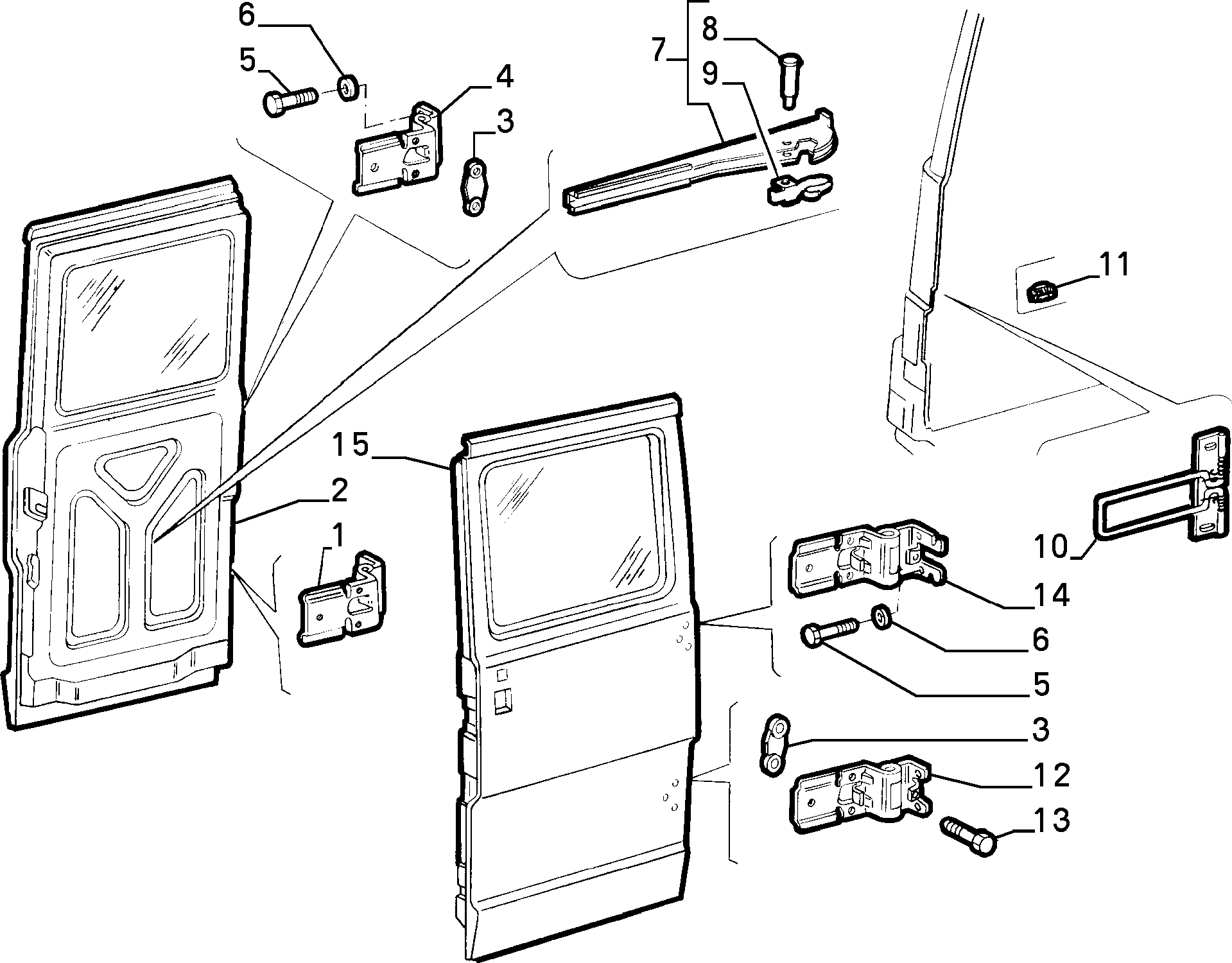 6
5
4
3
7
8
9
11
15
2
1
10
14
6
5
3
12
13