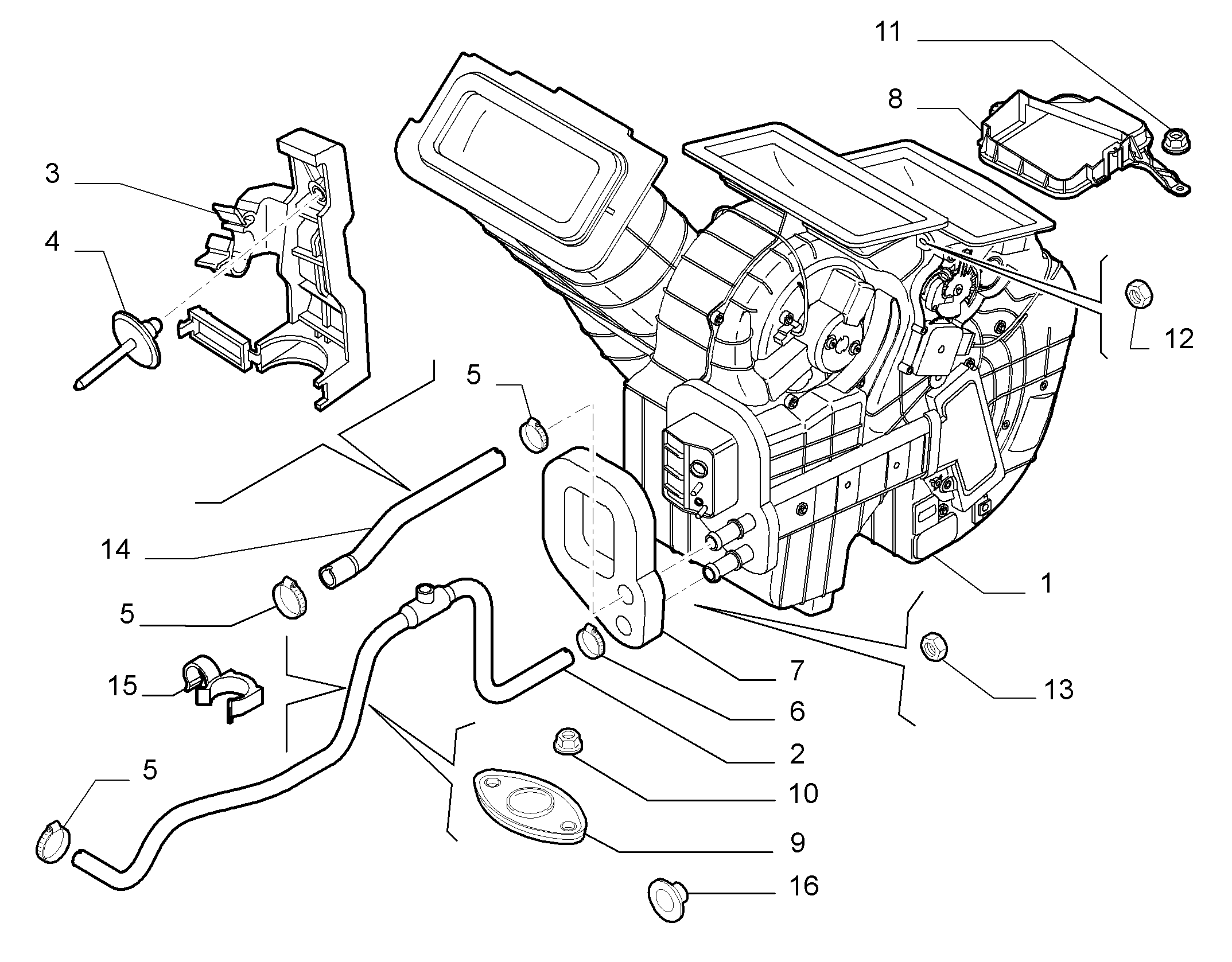 11
8
3
4
12
5
14
1
5
15
7
13
6
2
5
10
9
16