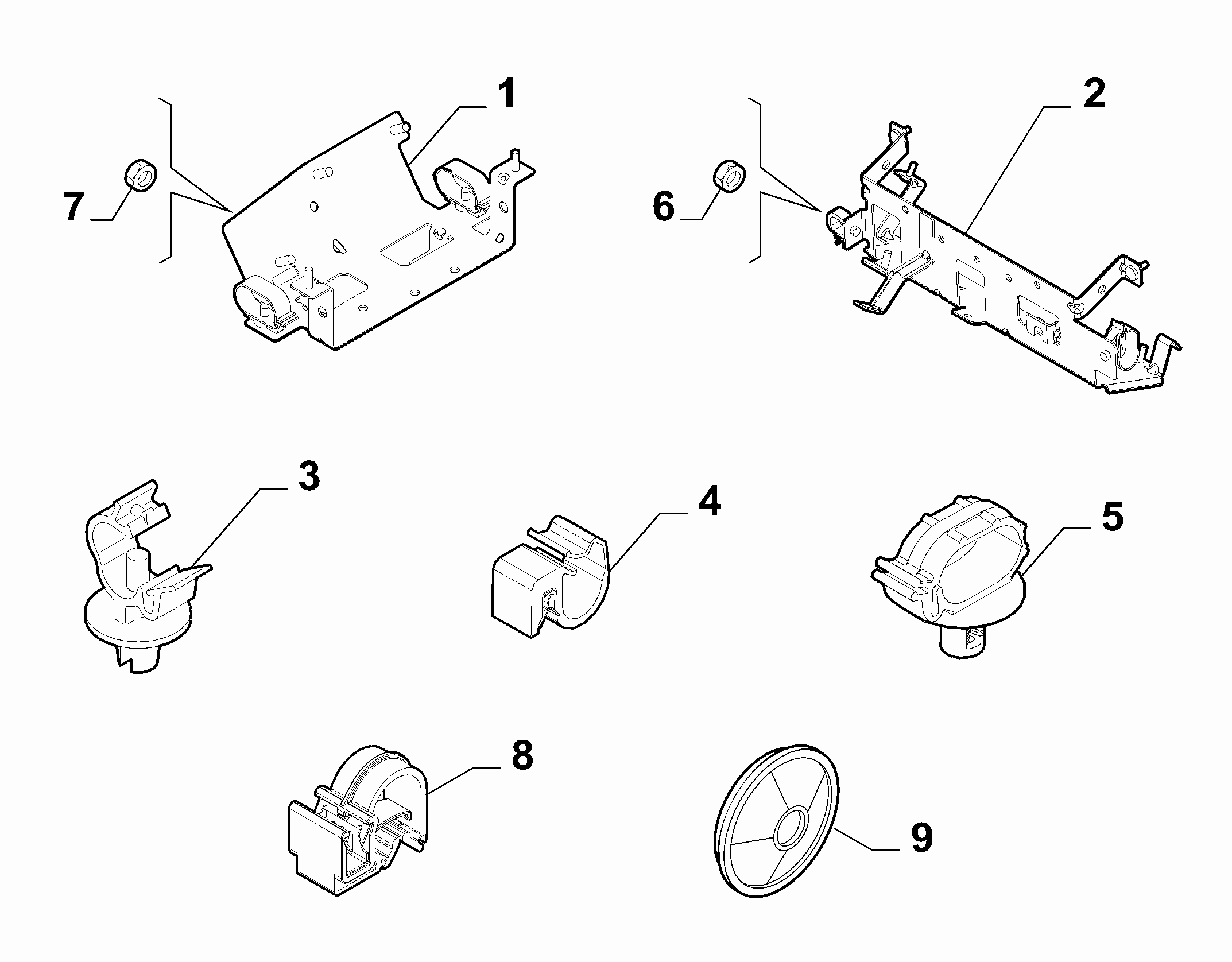 1
2
7
6
3
4
5
8
9