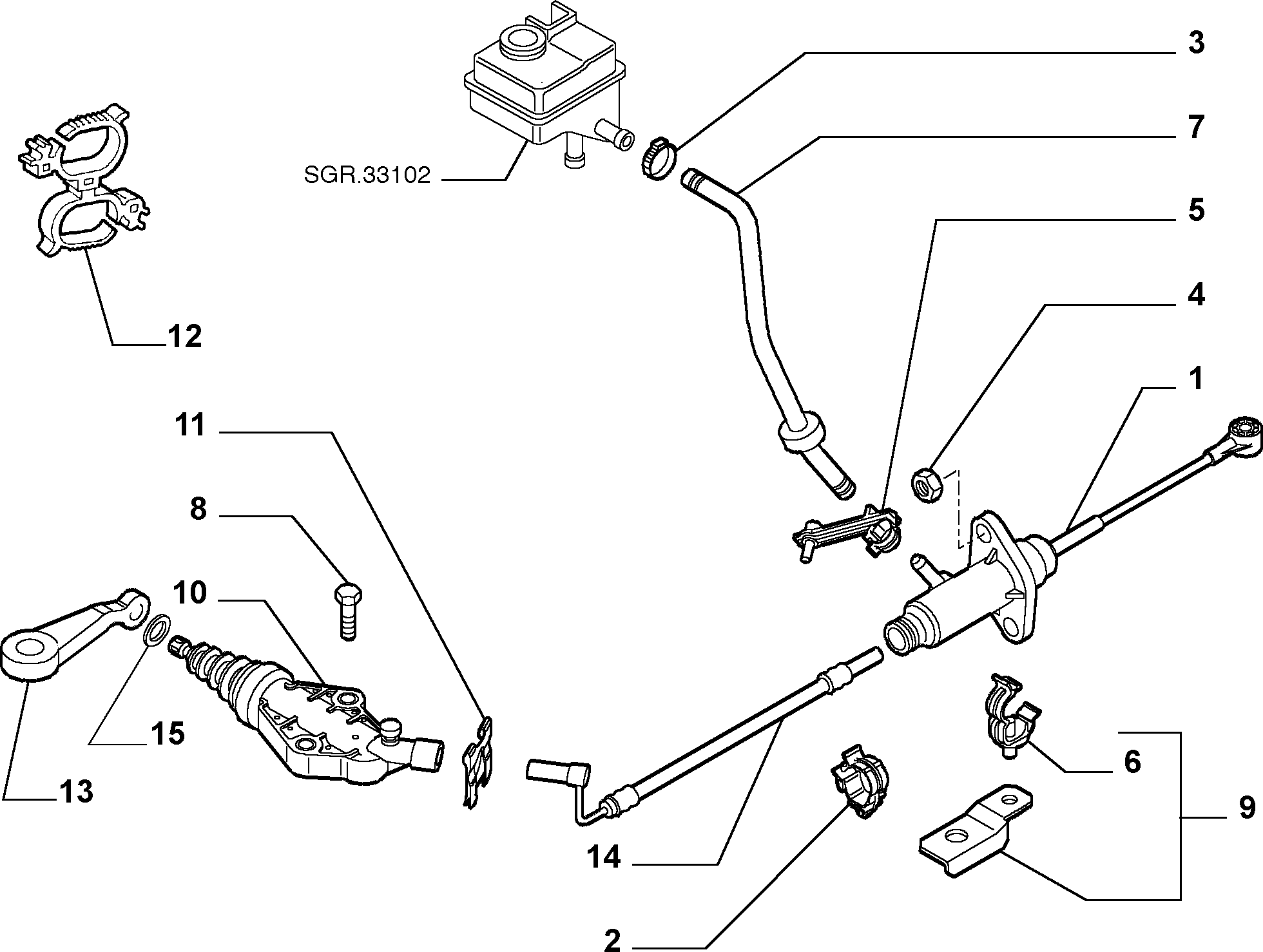 3
7
SGR.33102
5
4
12
1
11
8
10
15
13
6
9
14
2