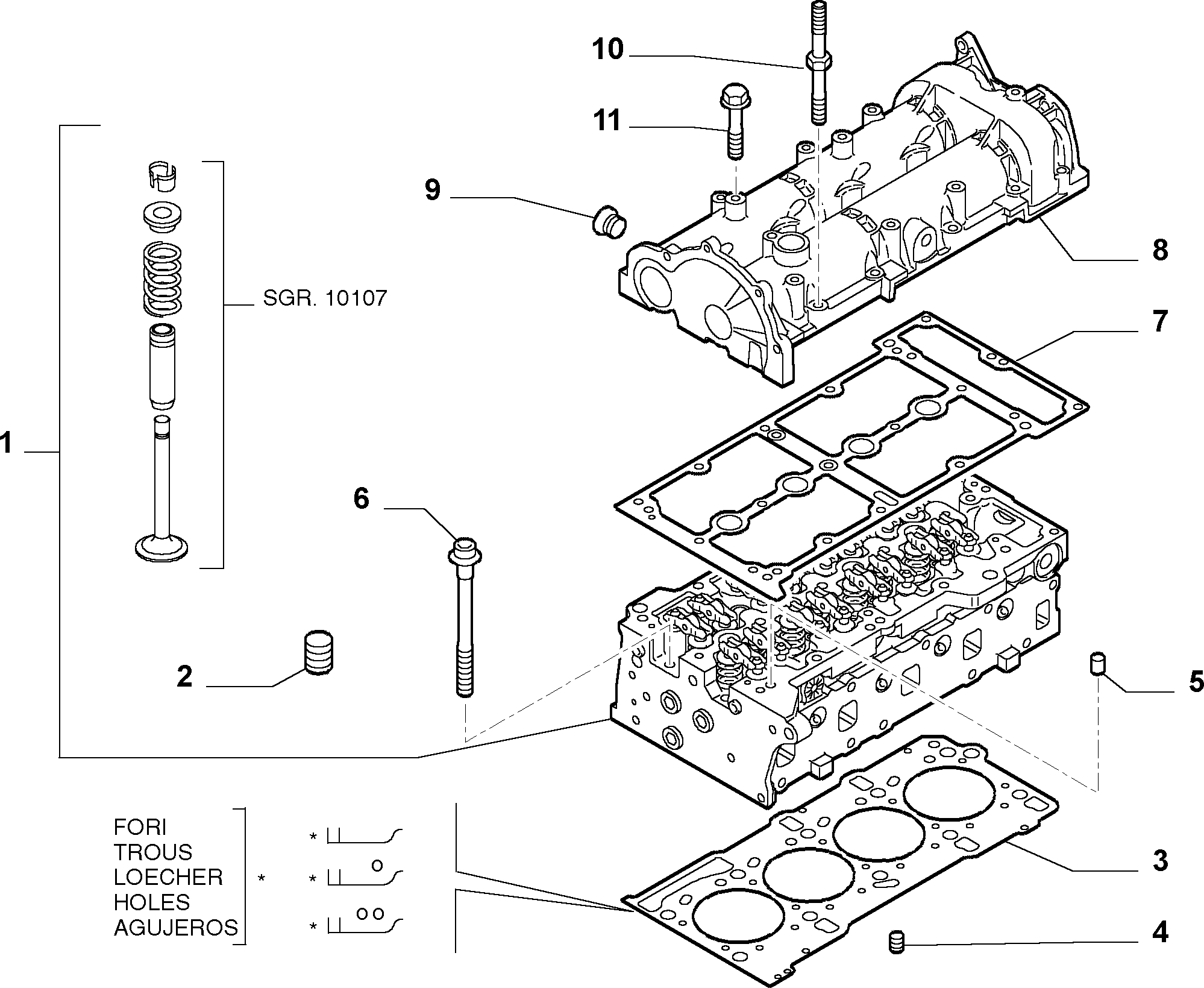 10

11

9

8

7

SGR. 10107

1

6

2

5

3

4

FORI
TROUS
LOECHER
HOLES
AGUJEROS

*

*

*

*