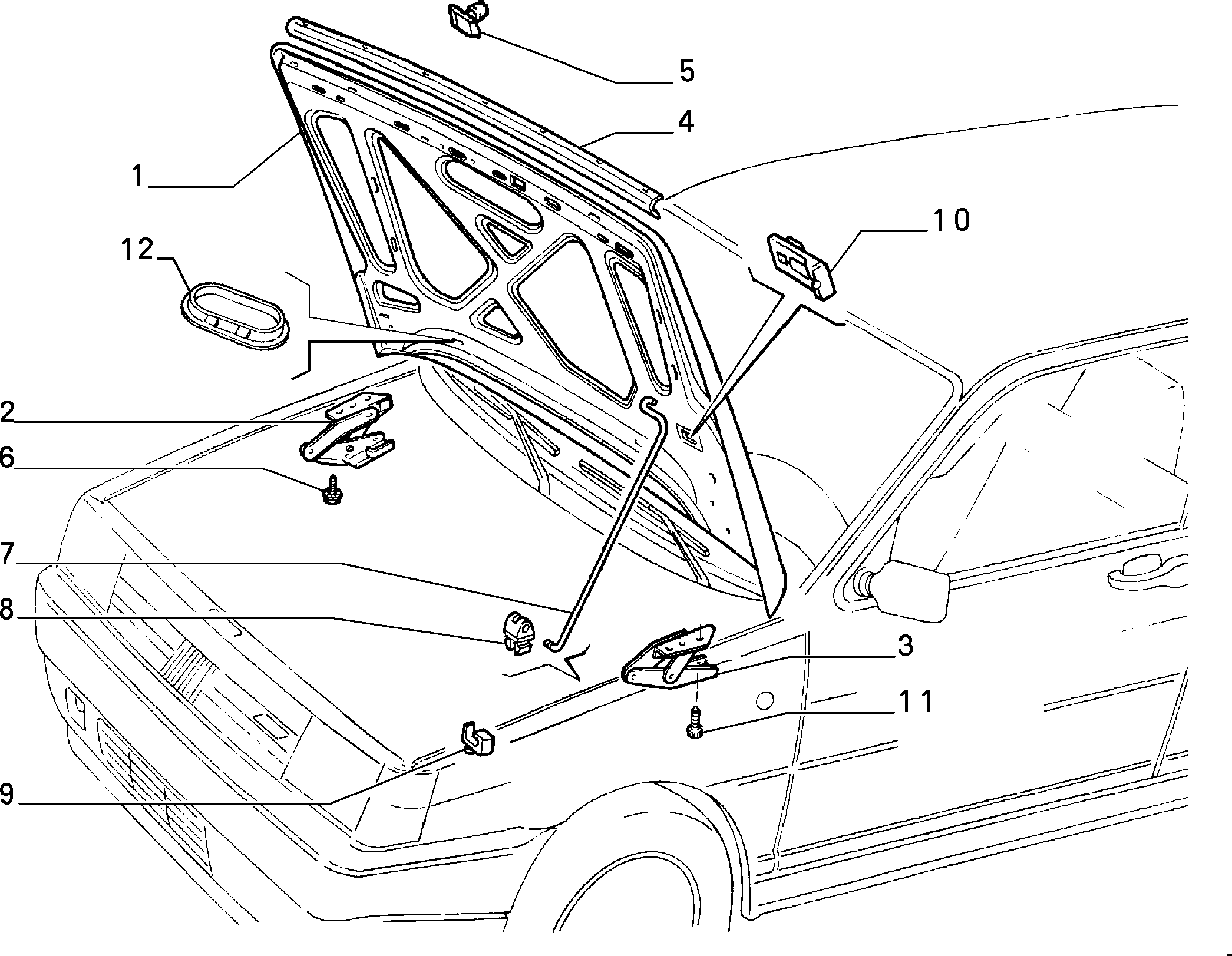 5
4
1
10
12
2
6
7
8
3
11
9