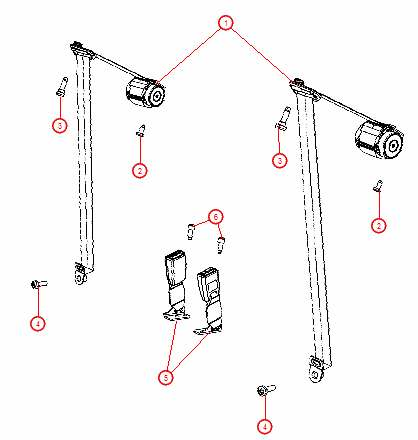 1
3
2
3
2
6
4
5
4