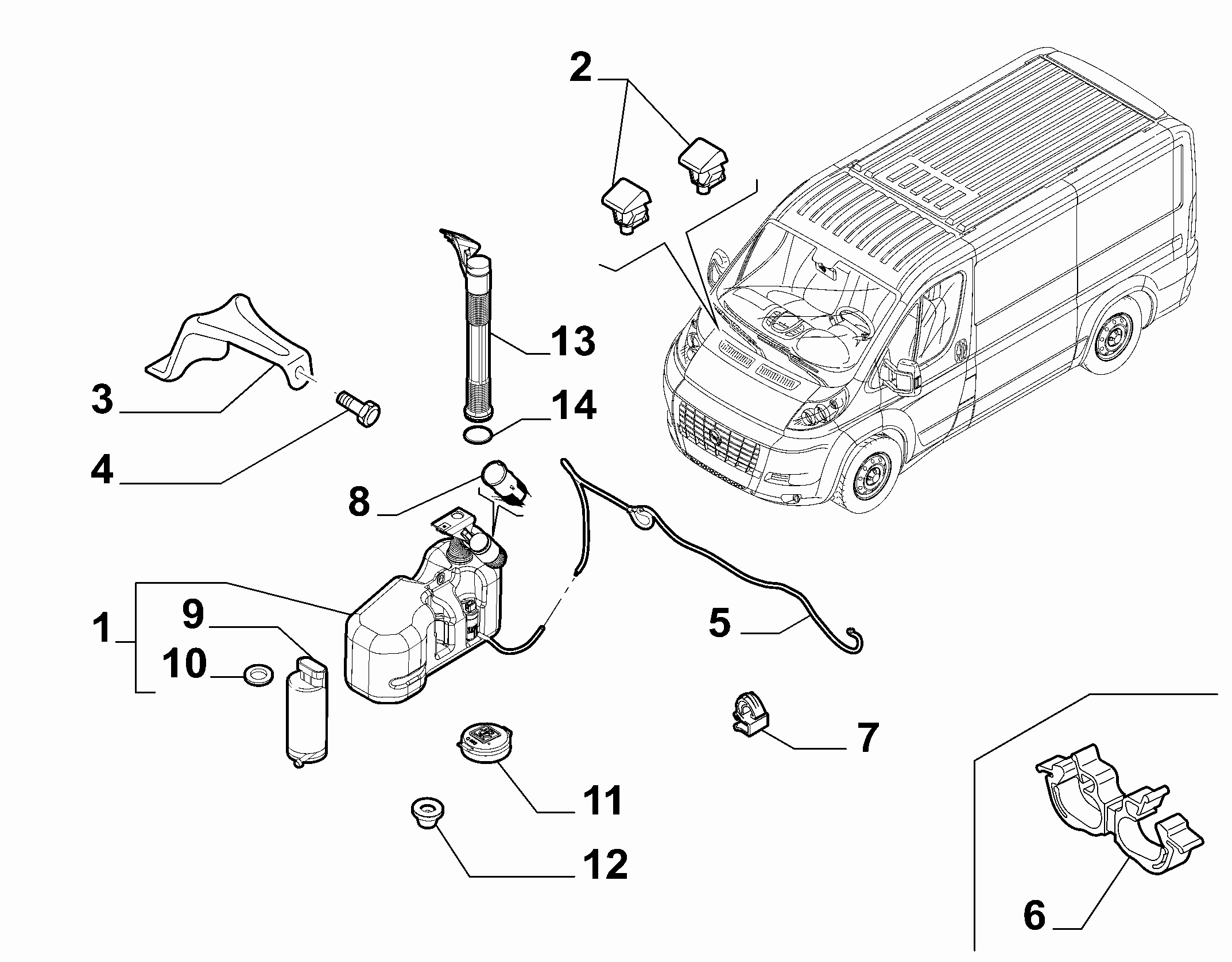 2
13
3
14
4
8
1
9
10
5
7
11
12
6