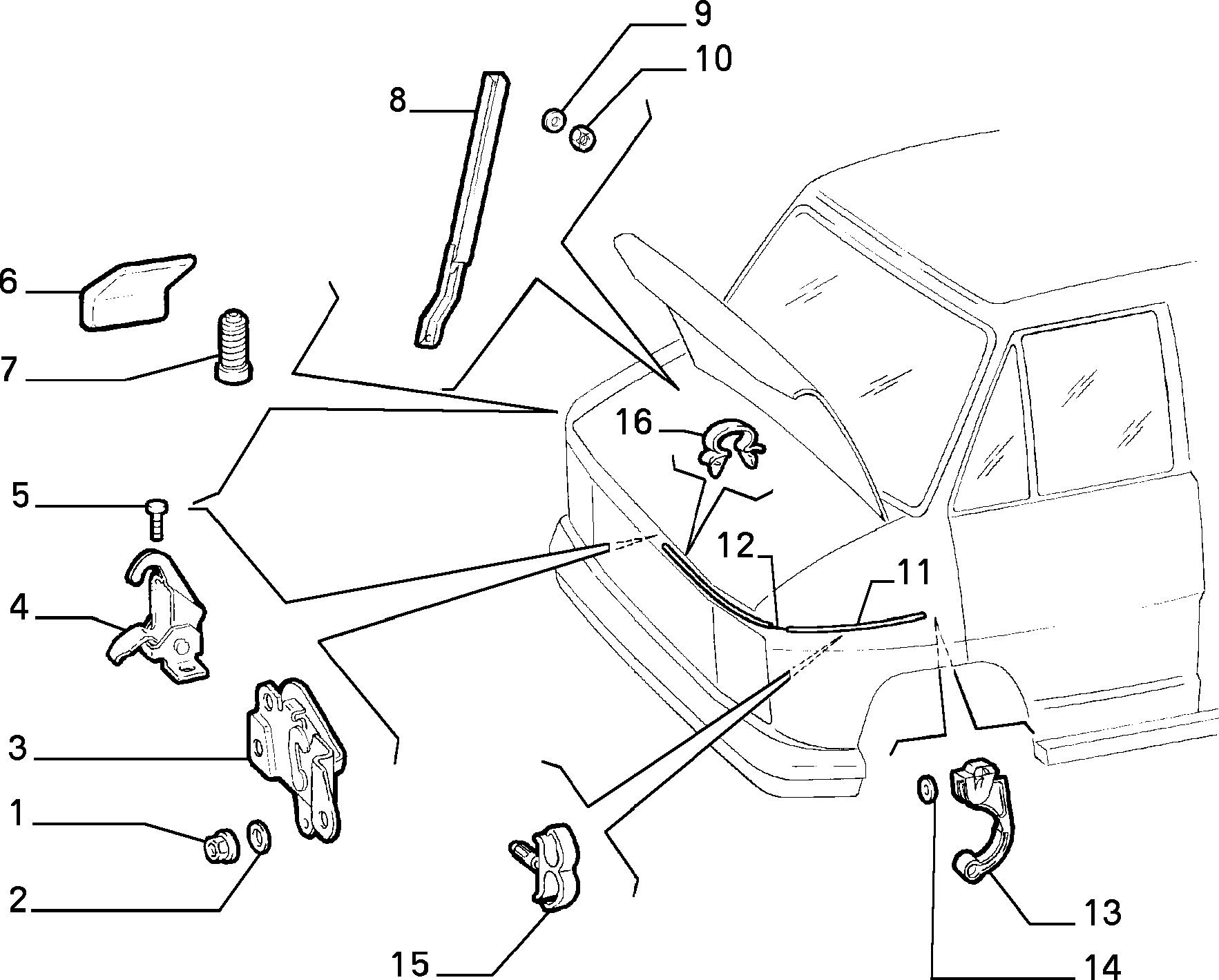 9
10
8
6
7
16
5
12
11
4
3
1
2
13
15
14