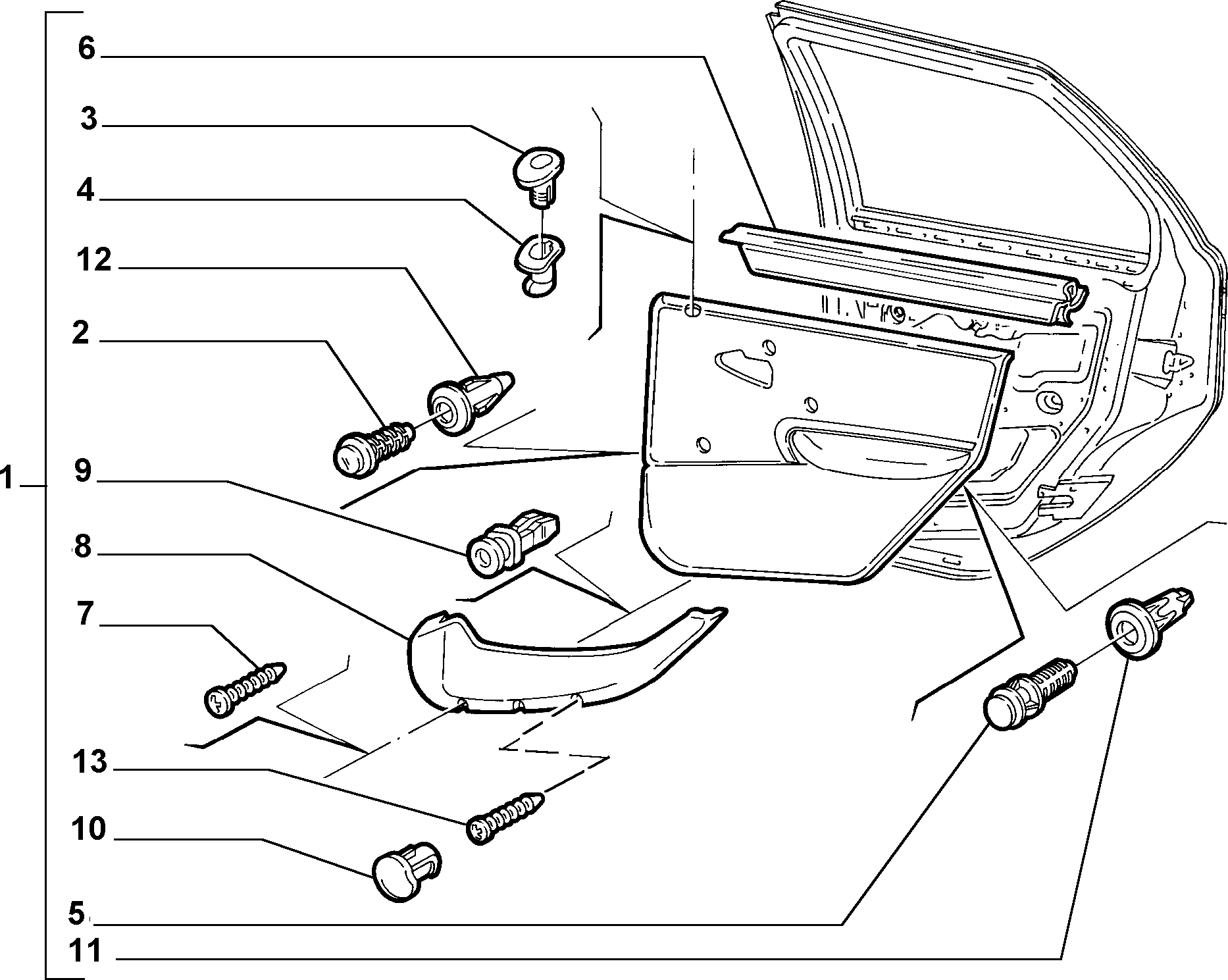 6
3
4
12
2
1
9
8
7
13
10
5
11