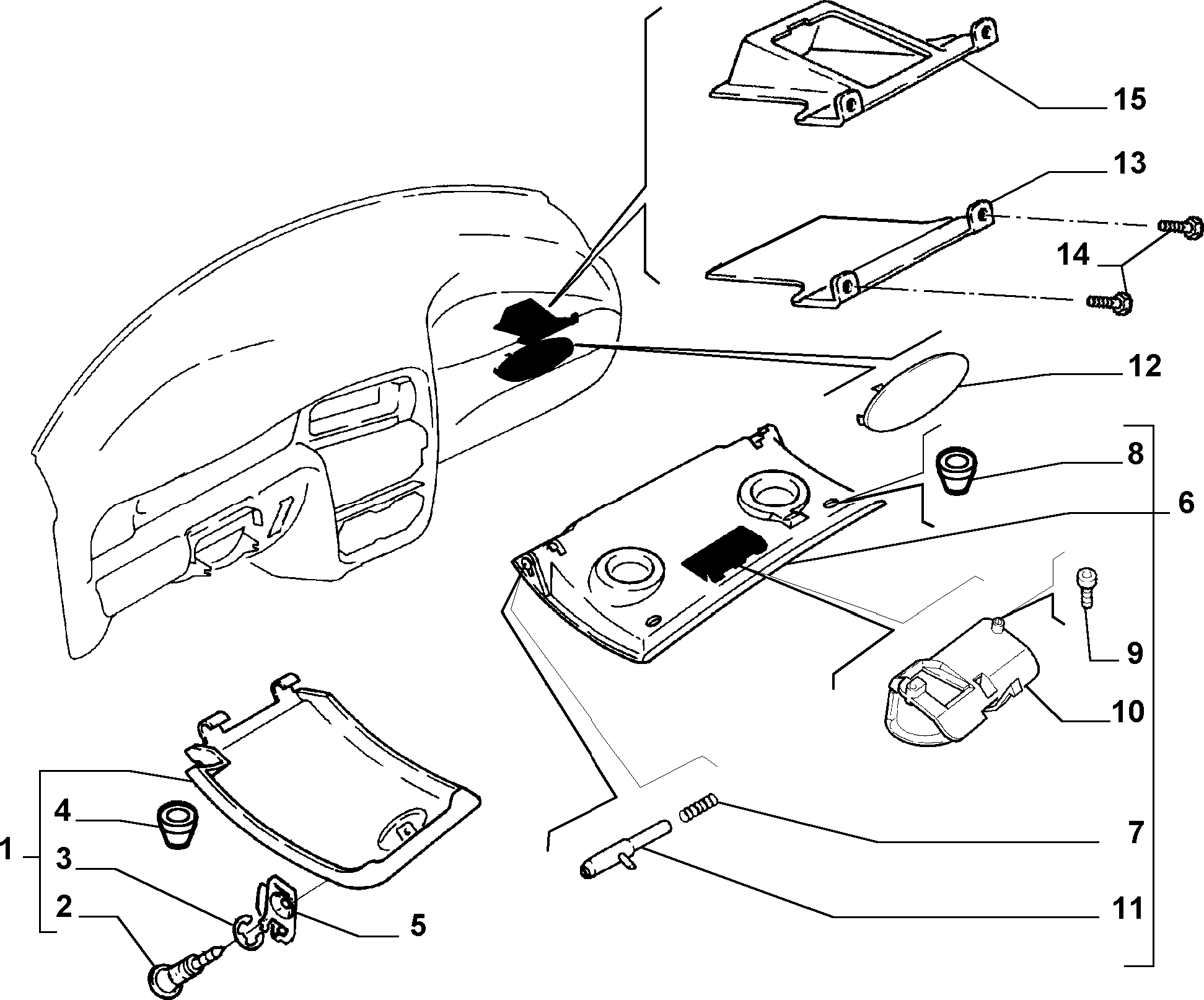 15
13
14
12
8
6
9
10
7
11
4
1
3
2
5