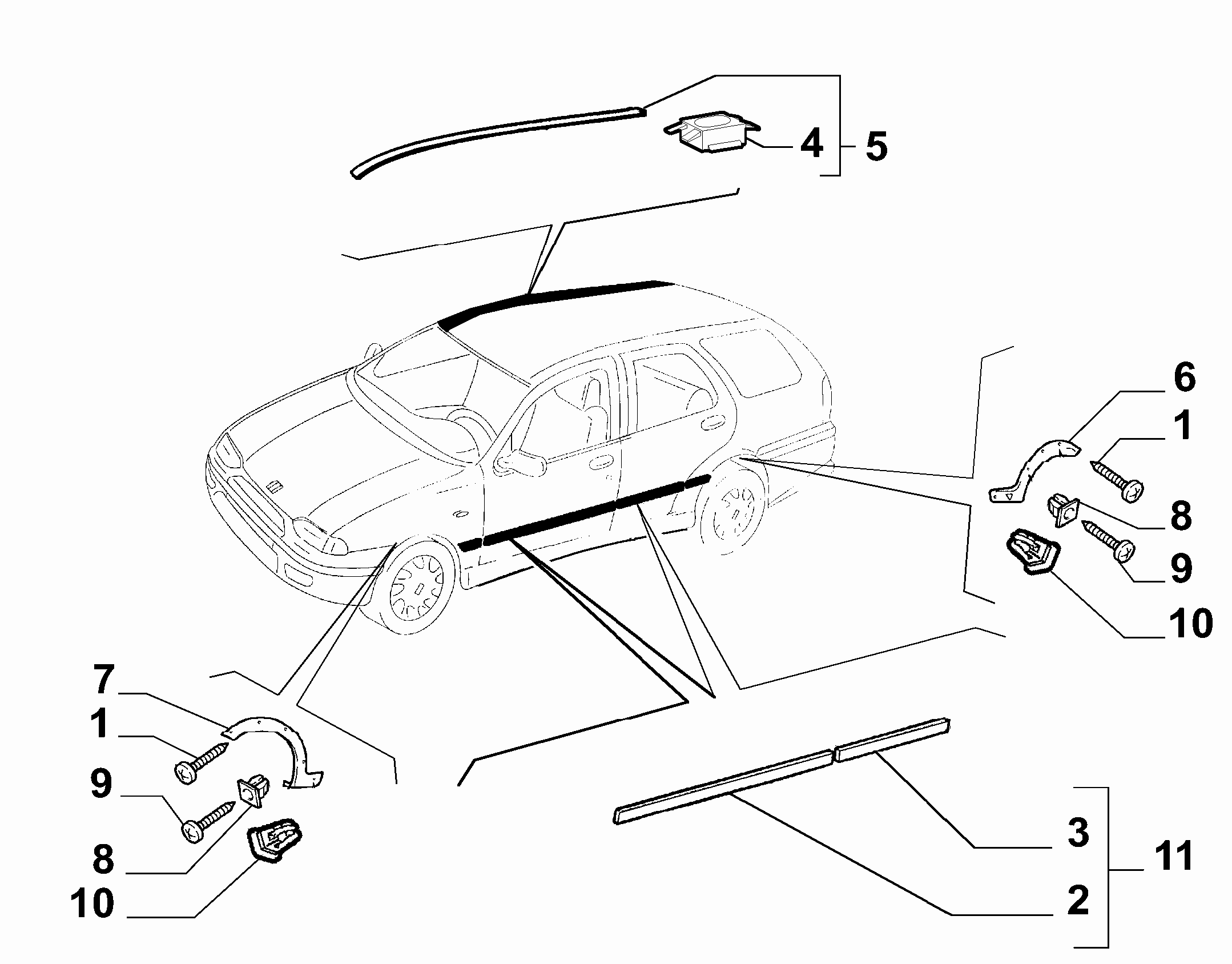 4
5
6
1
8
9
10
7
1
9
8
10
3
11
2