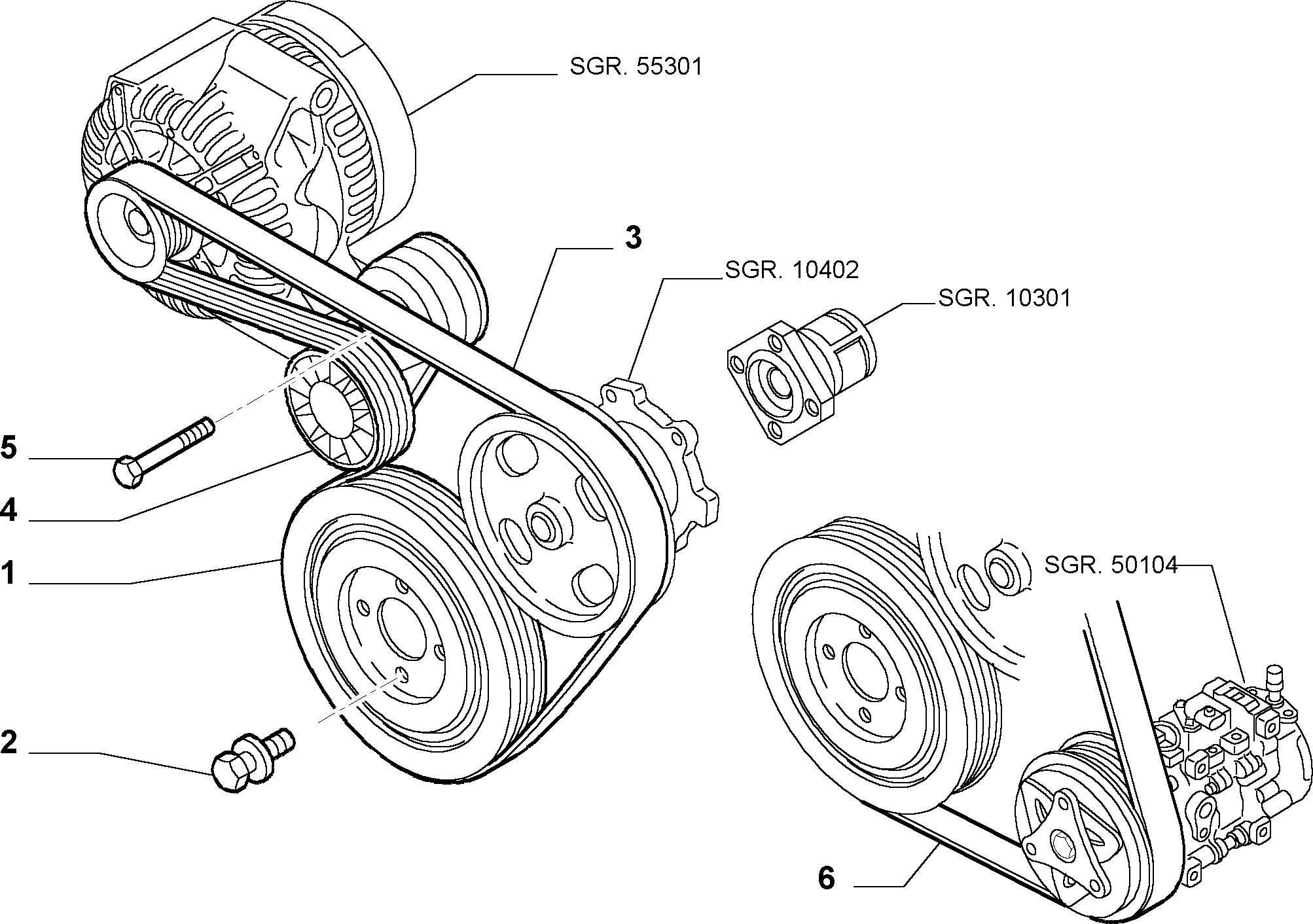 SGR. 55301

3

SGR. 10402

SGR. 10301

5

4

1

SGR. 50104

2

6