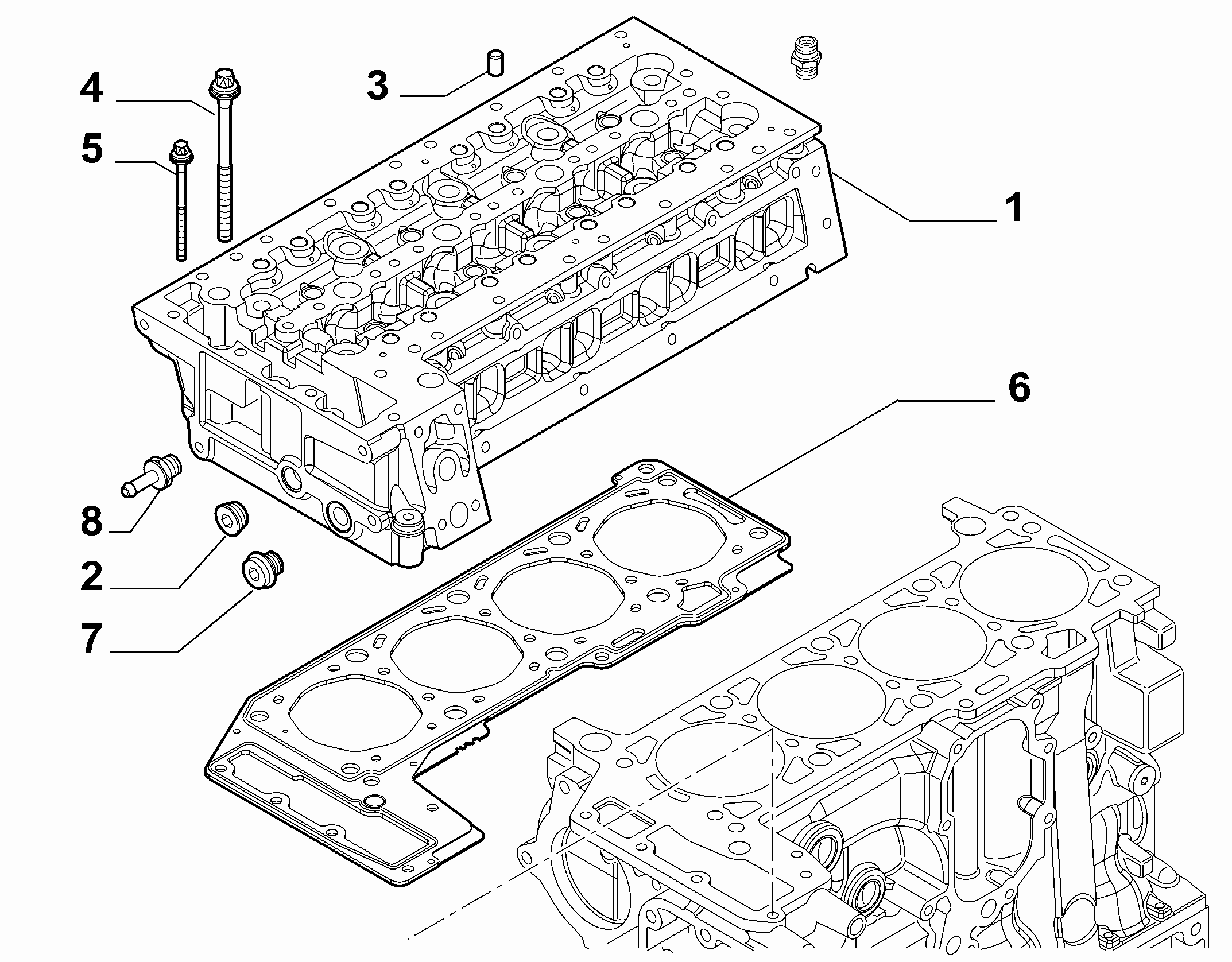 4
3
5
1
6
8
2
7