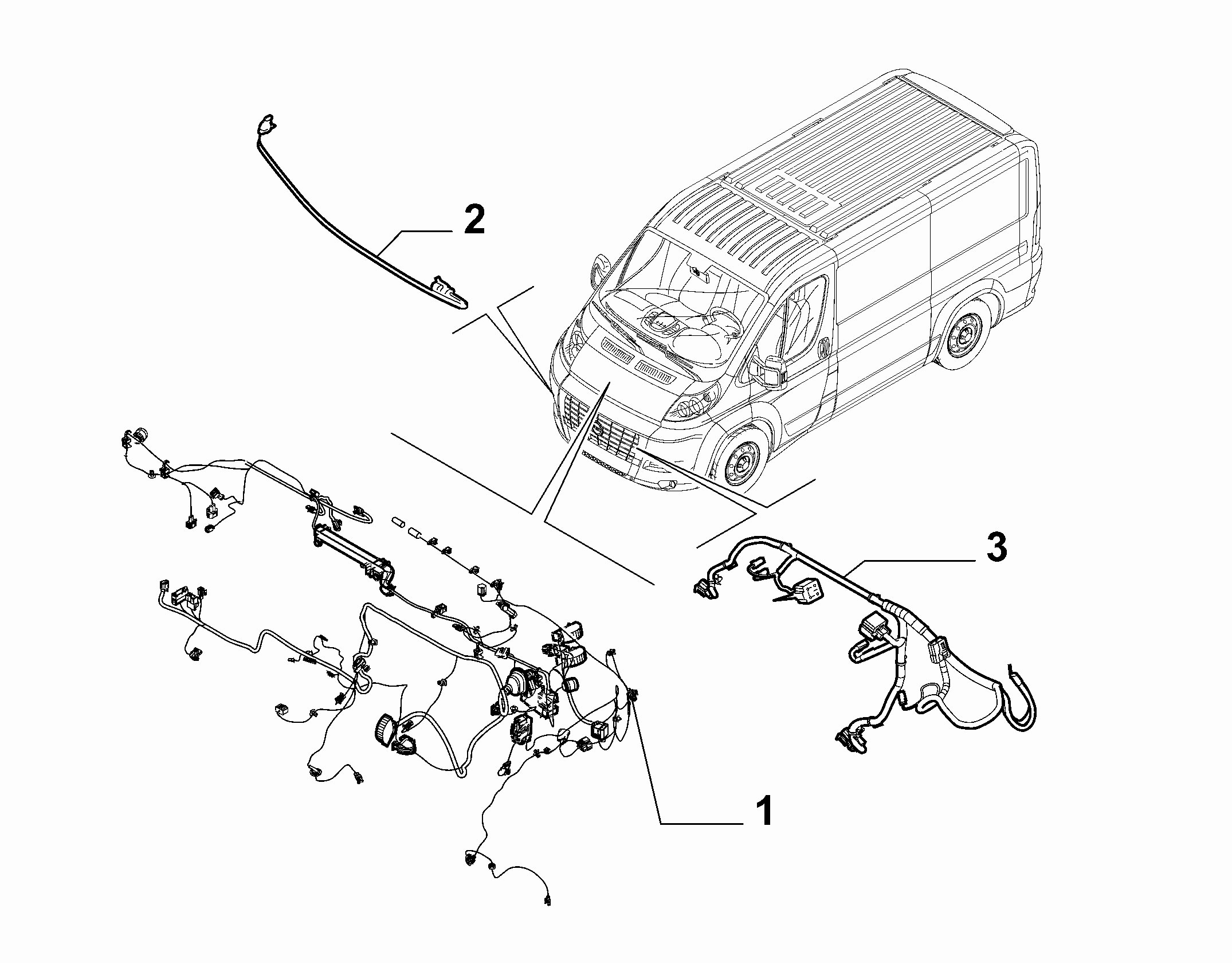 2

3

1