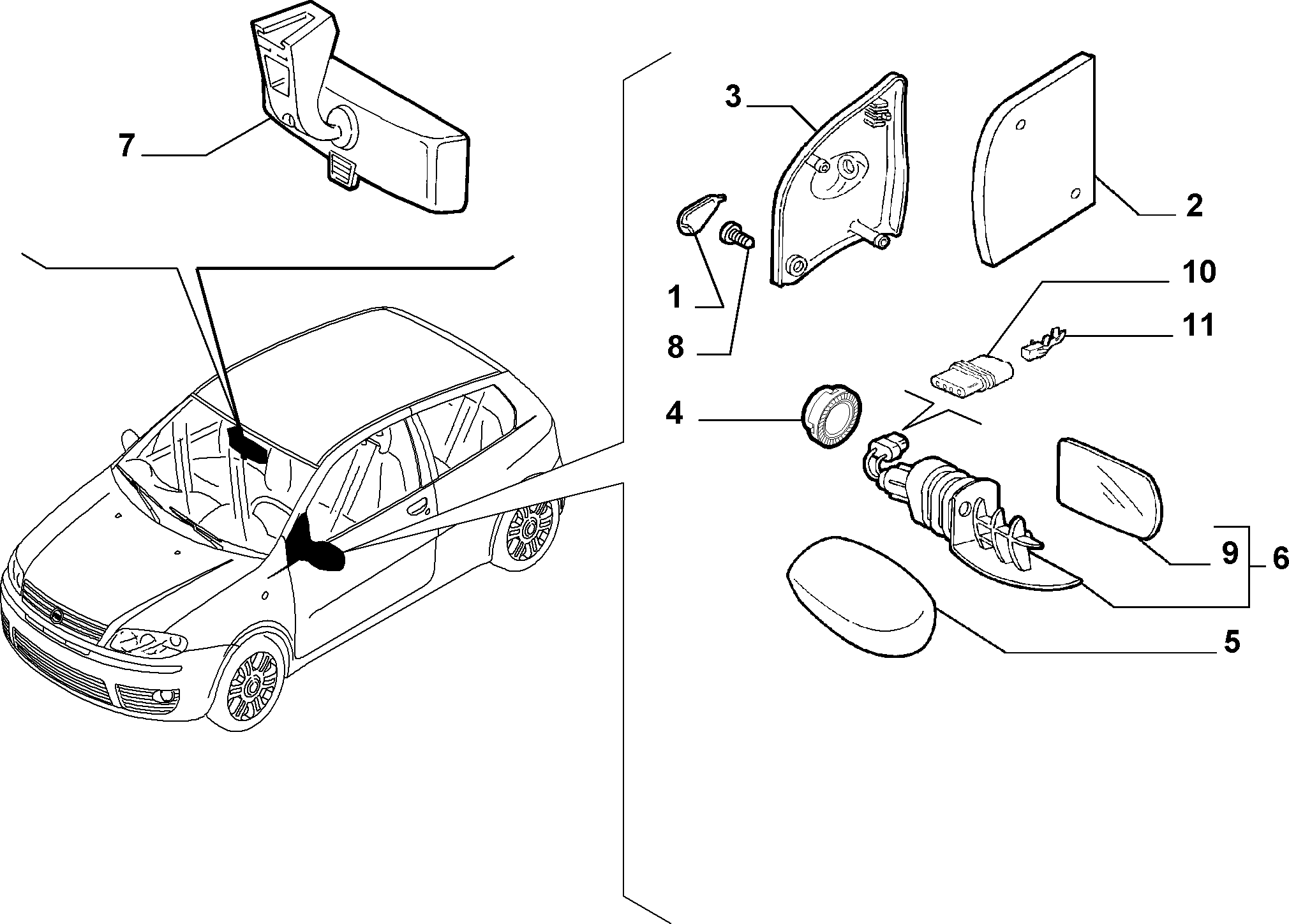 7
3
2
1
8
10
11
4
9
6
5