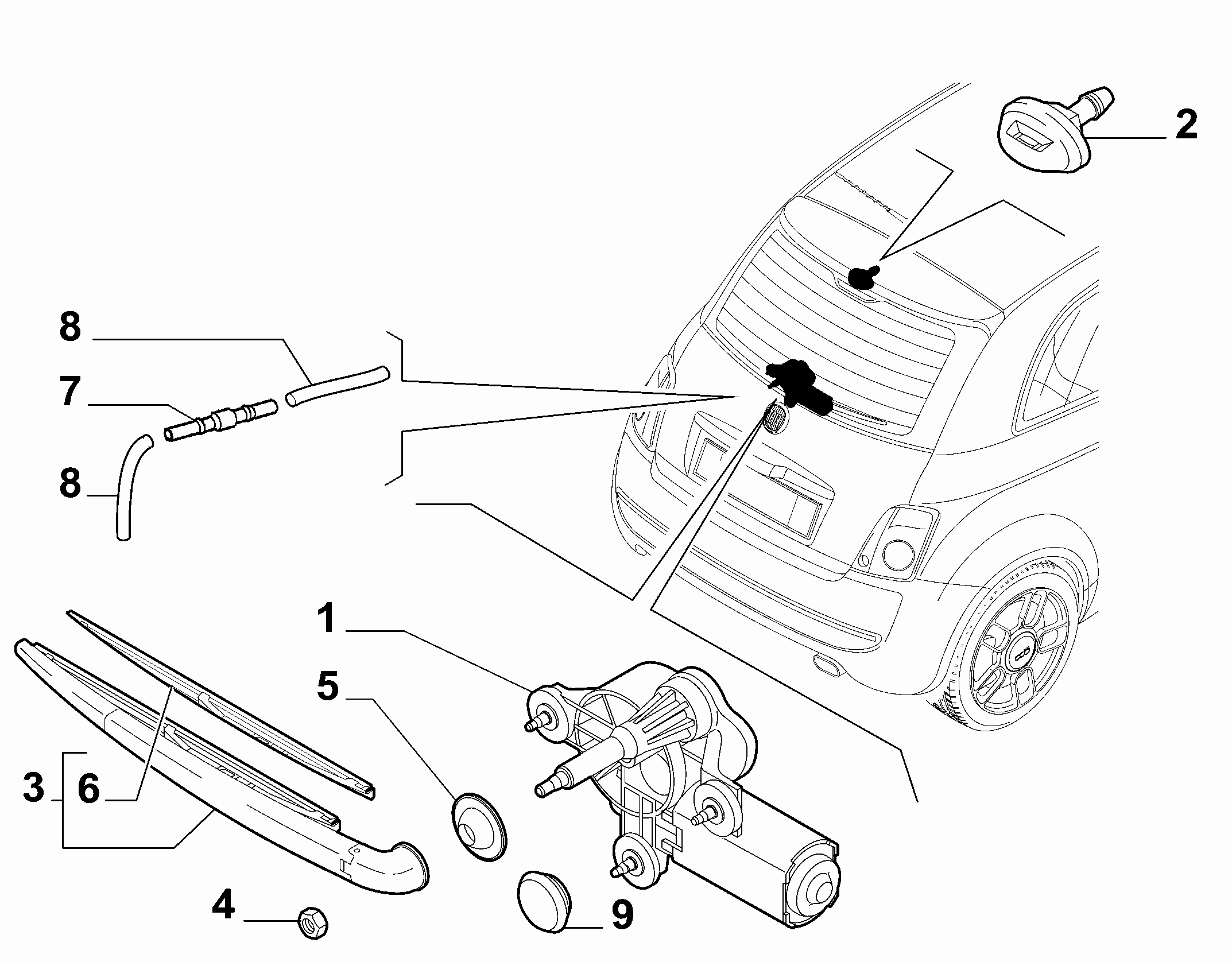 2
8
7
8
1
5
3
6
4
9