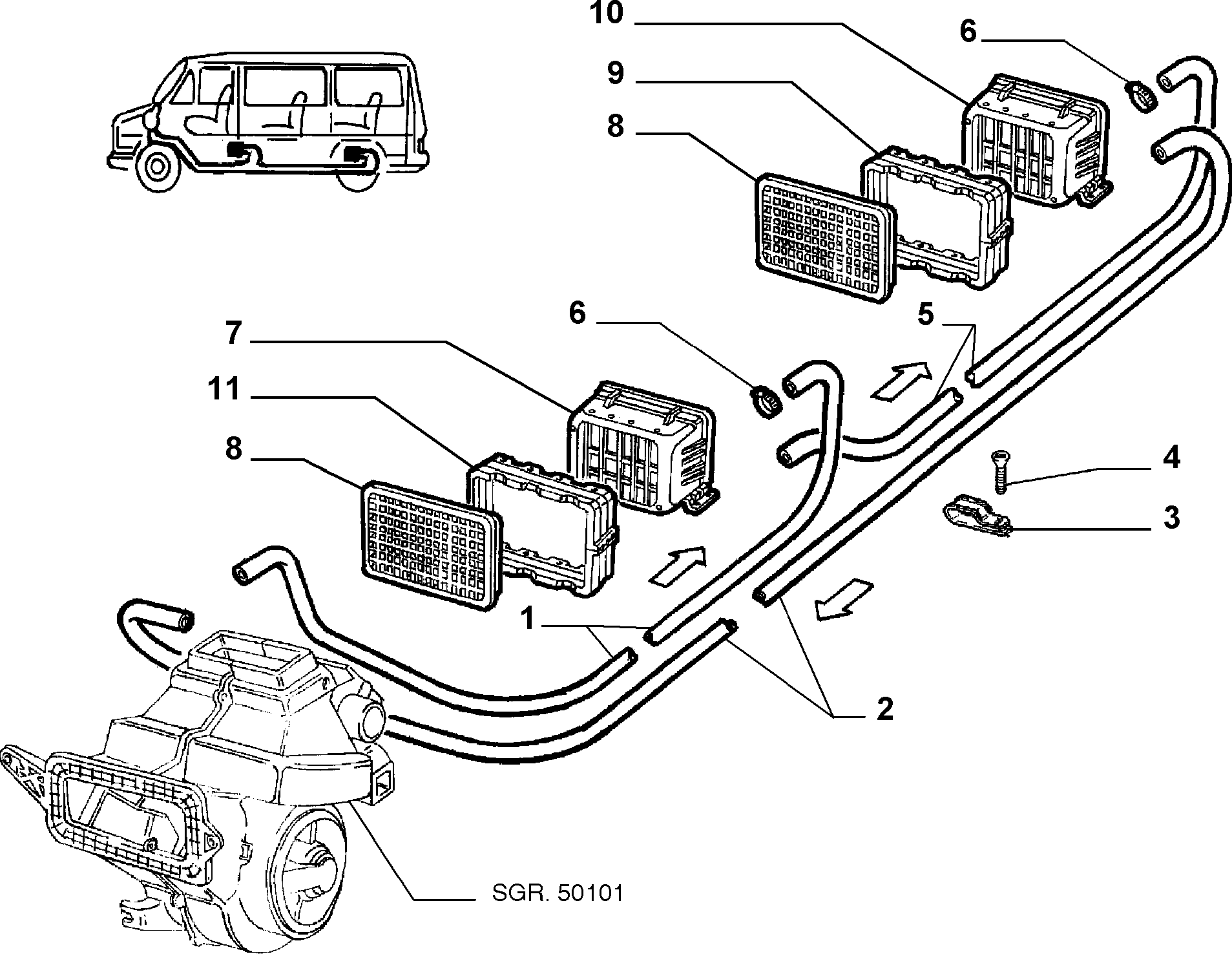 10
6
9
8
6
5
7
11
8
4
3
1
2
SGR. 50101