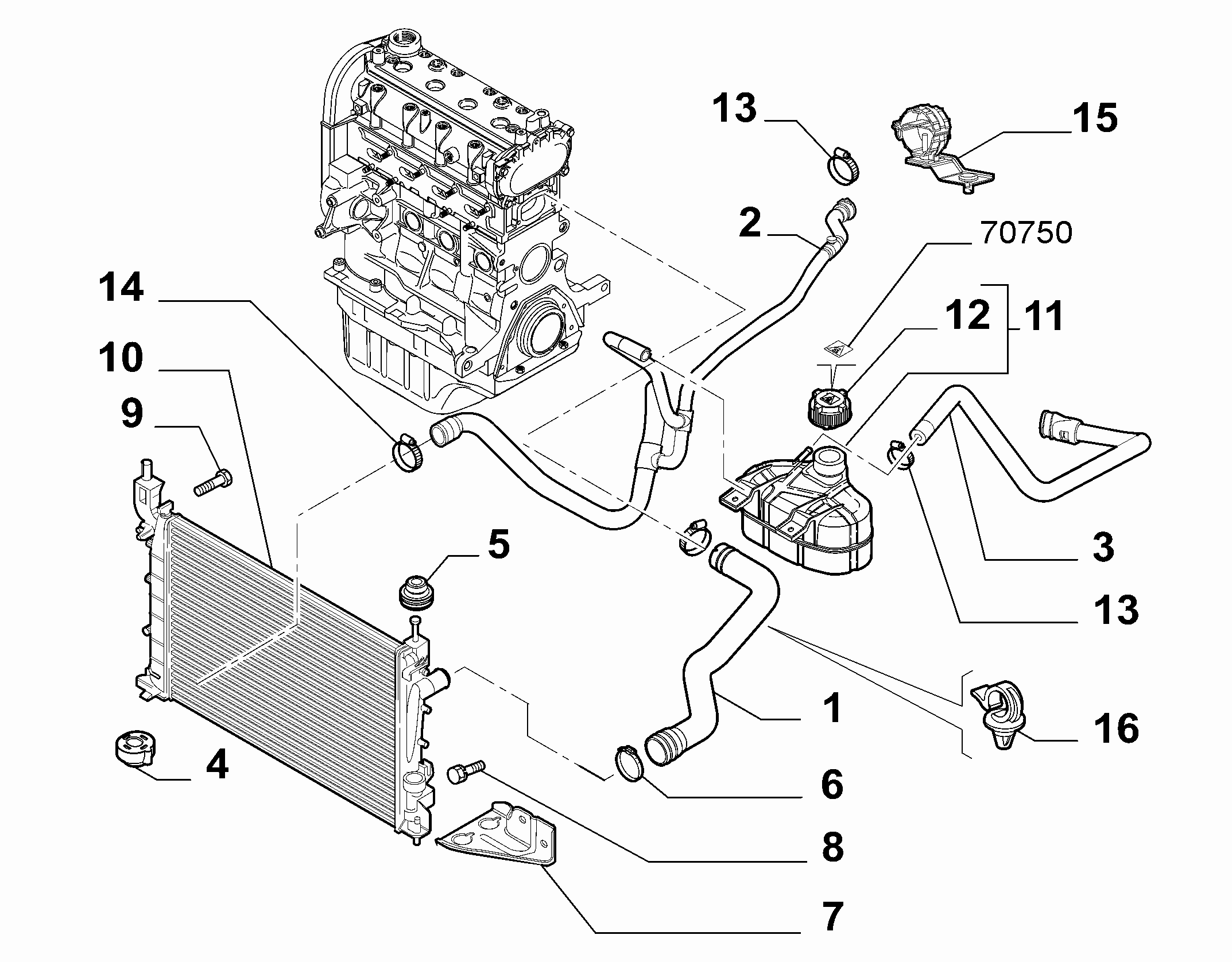 13
15
2
70750
14
12
11
10
9
5
3
13
1
16
4
6
8
7